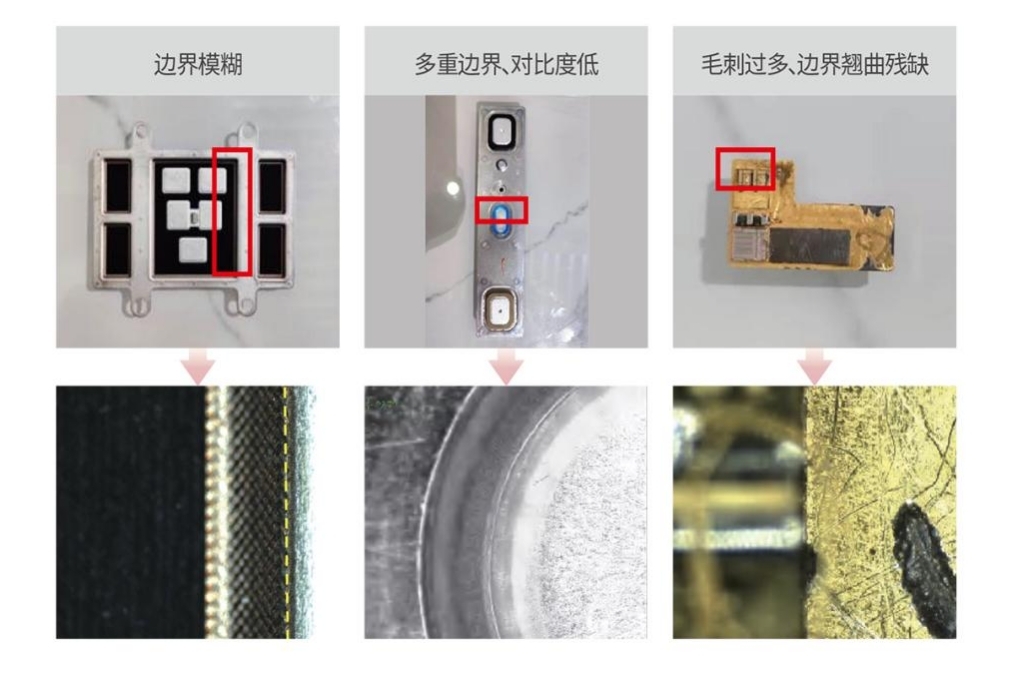 边界模糊

多重边界、对比度低

毛刺过多、边界翘曲残缺