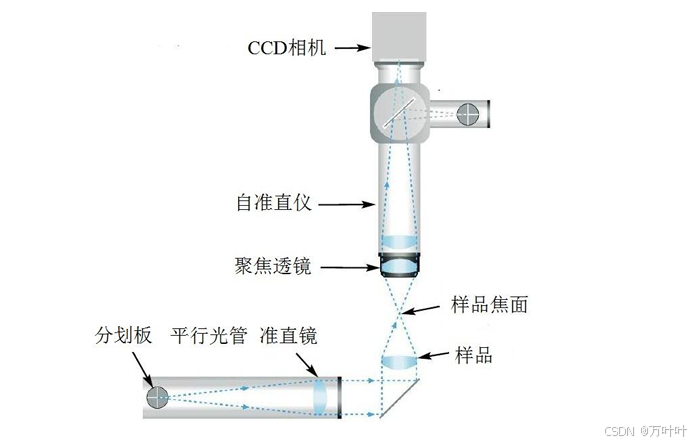 CCD相机

自准直仪

聚焦透镜

样品焦面

分划板 平行光管 准直镜

样品

CSDN @万叶叶