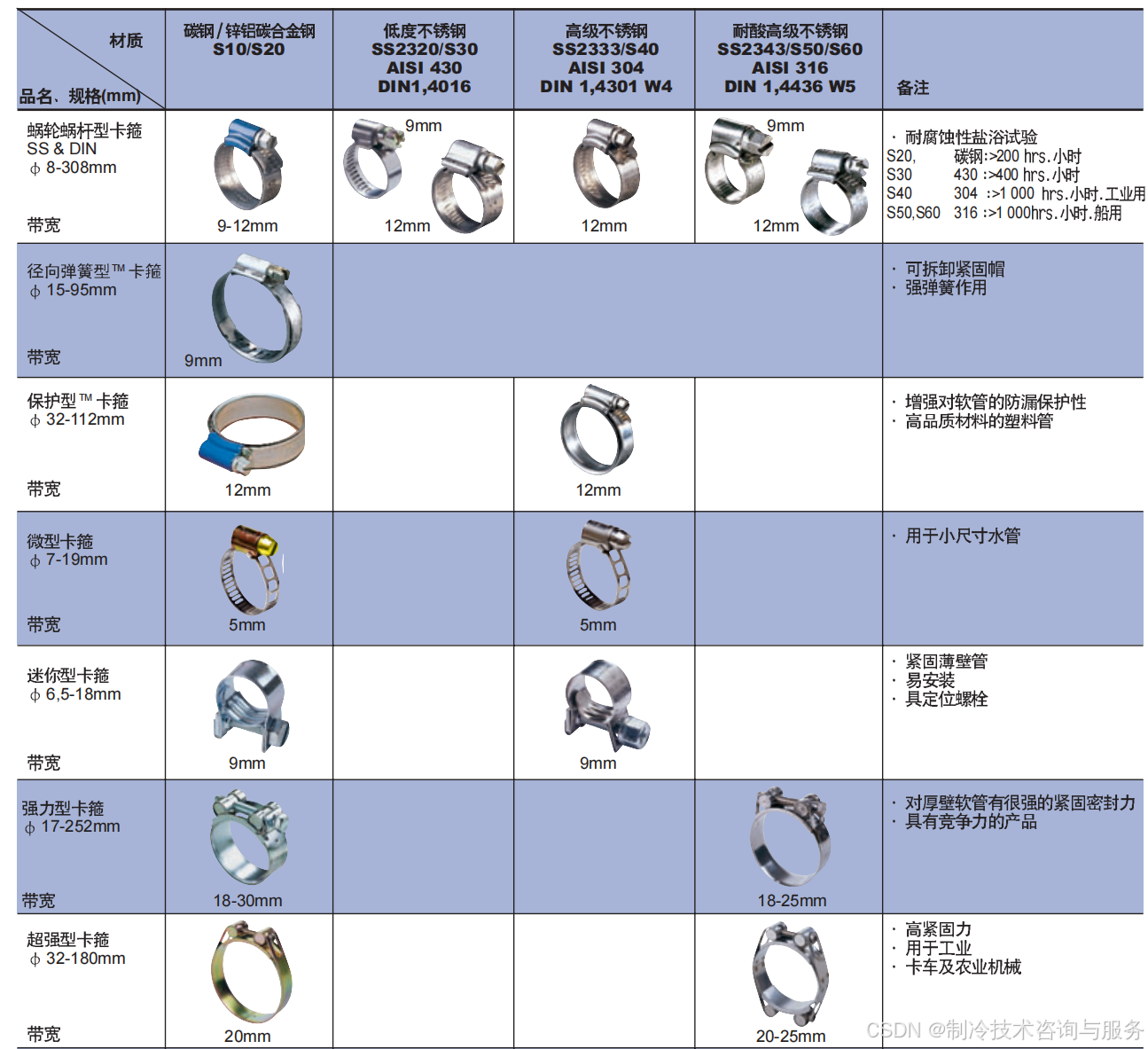 | 材质 品名、规格(mm) | 碳钢/锌铝碳合金钢 S10/S20 | 低度不锈钢 SS2320/S30 AISI 430 DIN1,4016 | 高级不锈钢 SS2333/S40 AISI 304 DIN 1,4301 W4 | 耐酸高级不锈钢 SS2343/S50/S60 AISI 316 DIN 1,4436 W5 | 备注 |
|---|---|---|---|---|---|
| 蜗轮蜗杆型卡箍 SS & DIN ϕ 8-308mm 带宽 | 9-12mm | 9mm 12mm | 12mm | 9mm 12mm | · 耐腐蚀性盐浴试验 S20, 碳钢:>200 hrs.小时 S30 430 :>400 hrs.小时 S40 304 :>1 000 hrs.小时.工业用 S50,S60 316 :>1 000hrs.小时.船用 |
| 径向弹簧型™卡箍 ϕ 15-95mm 带宽 | 9mm | | | | · 可拆卸紧固帽 · 强弹簧作用 |
| 保护型™卡箍 ϕ 32-112mm 带宽 | 12mm | | 12mm | | · 增强对软管的防漏保护性 · 高品质材料的塑料管 |
| 微型卡箍 ϕ 7-19mm 带宽 | 5mm | | 5mm | | · 用于小尺寸水管 |
| 迷你型卡箍 ϕ 6,5-18mm 带宽 | 9mm | | 9mm | | · 紧固薄壁管 · 易安装 · 具定位螺栓 |
| 强力型卡箍 ϕ 17-252mm 带宽 | 18-30mm | | | 18-25mm | · 对厚壁软管有很强的紧固密封力 · 具有竞争力的产品 |
| 超强型卡箍 ϕ 32-180mm 带宽 | 20mm | | | 20-25mm | · 高紧固力 · 用于工业 · 卡车及农业机械 |

CSDN @制冷技术咨询与服务