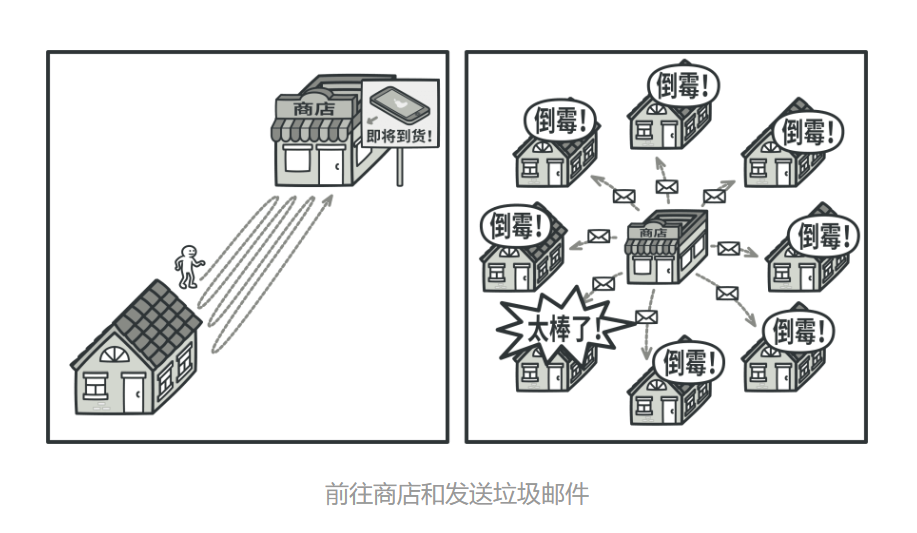 商店

即将到货!

倒霉!

倒霉!

倒霉!

倒霉!

商店

倒霉!

太棒了!

倒霉!

倒霉!

前往商店和发送垃圾邮件