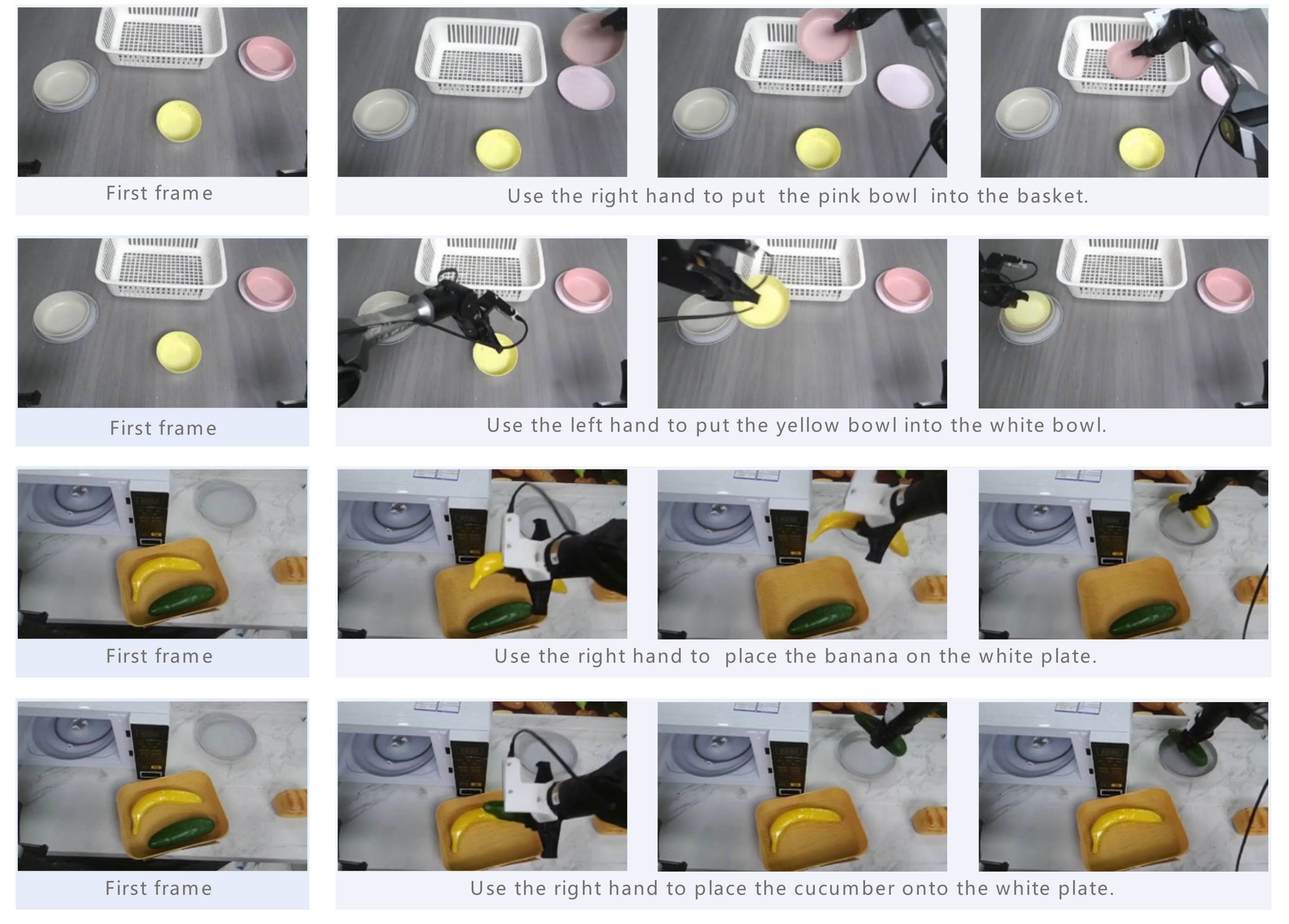 First frame

Use the right hand to put the pink bowl into the basket.

First frame

Use the left hand to put the yellow bowl into the white bowl.

First frame

Use the right hand to place the banana on the white plate.

First frame

Use the right hand to place the cucumber onto the white plate.