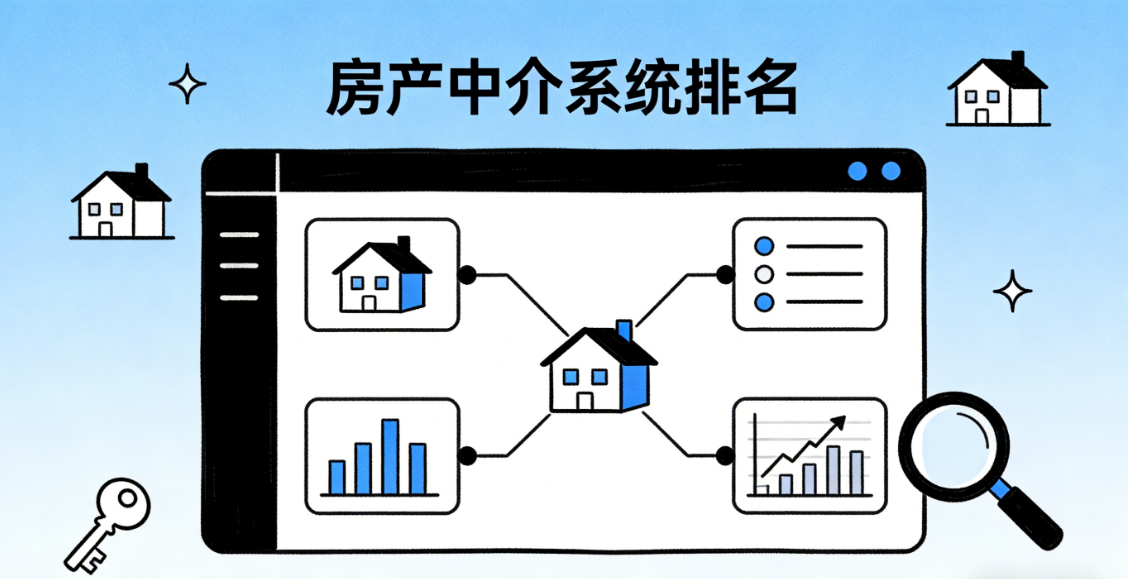 房产中介系统排名