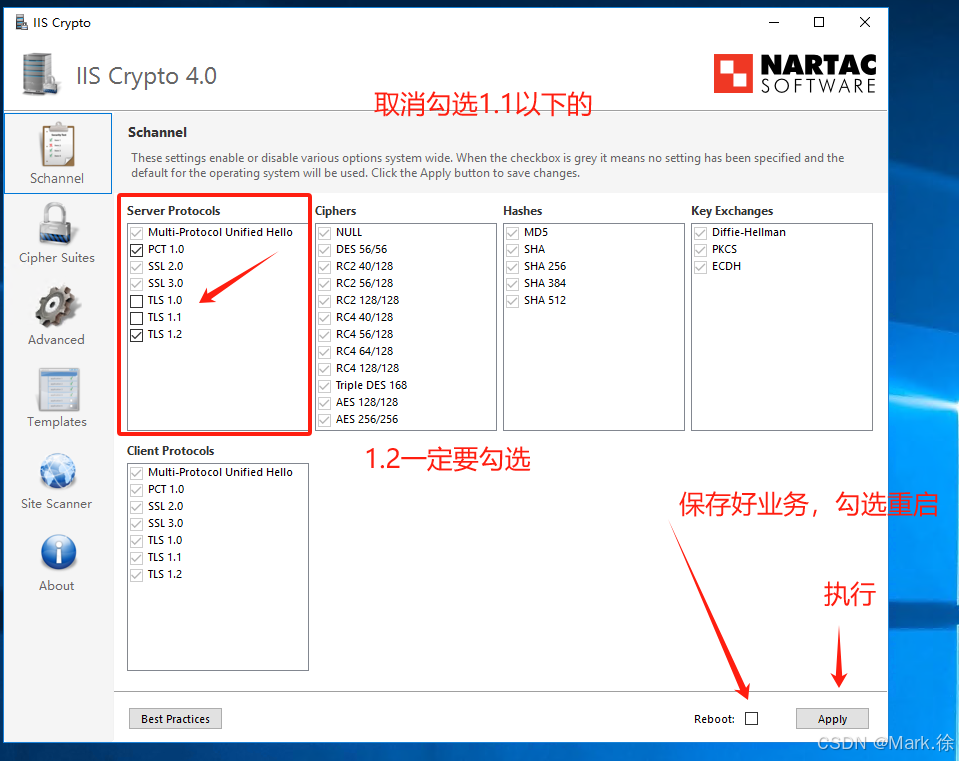 IIS Crypto

IIS Crypto 4.0

NARTAC SOFTWARE

取消勾选1.1以下的

Schannel

Cipher Suites

Advanced

Templates

Site Scanner

About

Schannel

These settings enable or disable various options system wide. When the checkbox is grey it means no setting has been specified and the default for the operating system will be used. Click the Apply button to save changes.

Server Protocols
Multi-Protocol Unified Hello
PCT 1.0
SSL 2.0
SSL 3.0
TLS 1.0
TLS 1.1
TLS 1.2

Ciphers
NULL
DES 56/56
RC2 40/128
RC2 56/128
RC2 128/128
RC4 40/128
RC4 56/128
RC4 64/128
RC4 128/128
Triple DES 168
AES 128/128
AES 256/256

Hashes
MD5
SHA
SHA 256
SHA 384
SHA 512

Key Exchanges
Diffie-Hellman
PKCS
ECDH

1.2一定要勾选

Client Protocols
Multi-Protocol Unified Hello
PCT 1.0
SSL 2.0
SSL 3.0
TLS 1.0
TLS 1.1
TLS 1.2

保存好业务，勾选重启

执行

Best Practices

Reboot:

Apply

CSDN @Mark.徐