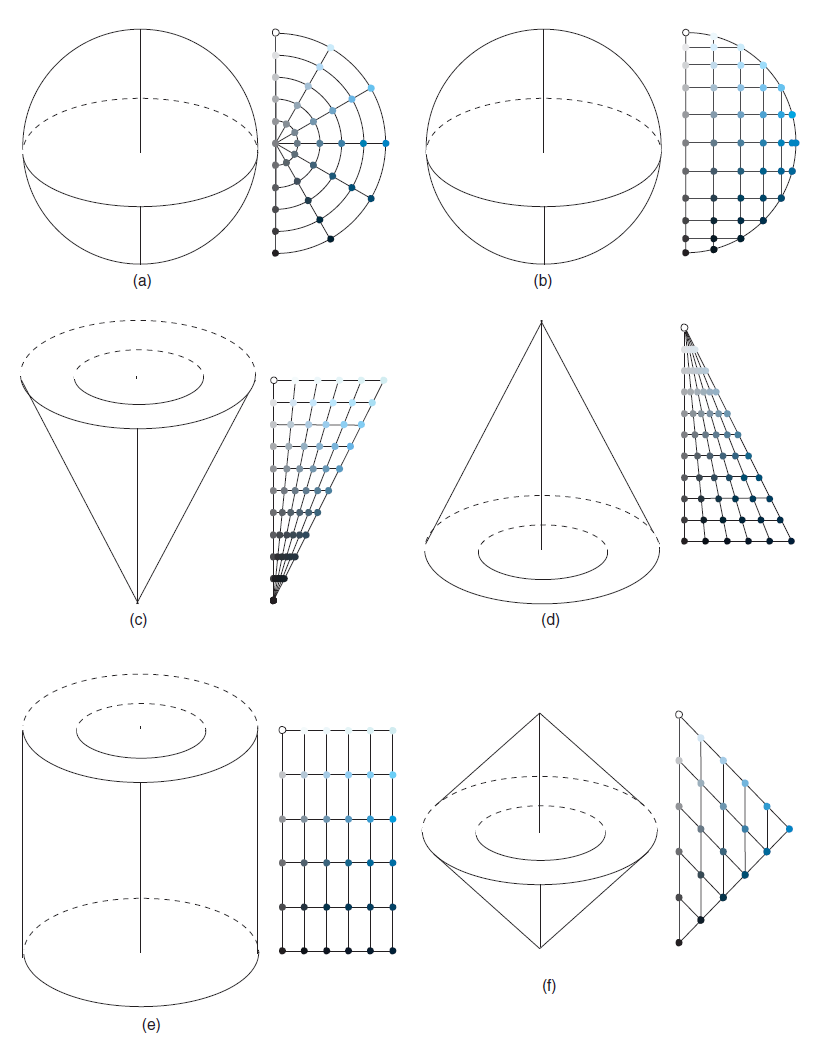 (a)

(b)

(c)

(d)

(e)

(f)