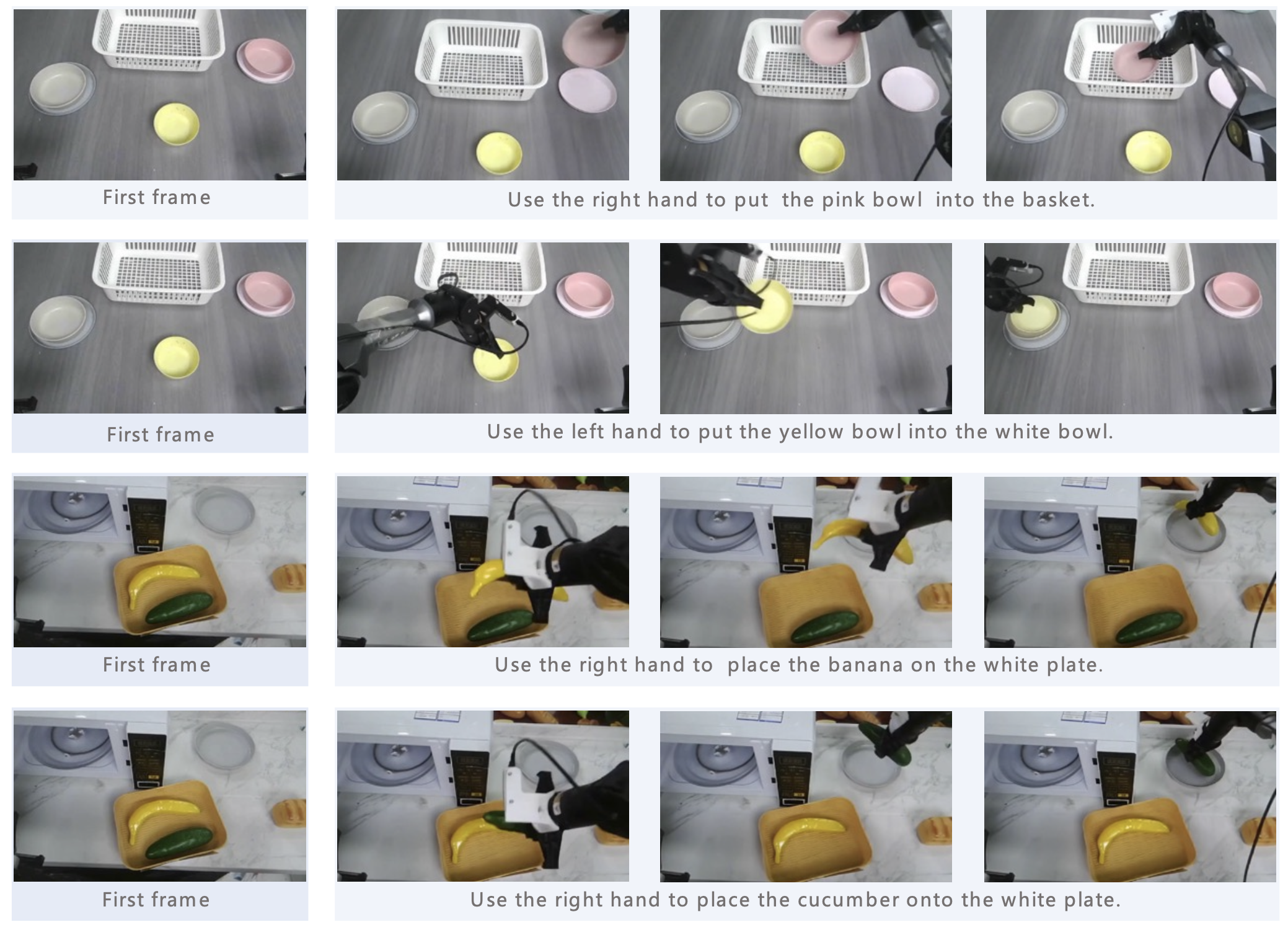 First frame

Use the right hand to put the pink bowl into the basket.

First frame

Use the left hand to put the yellow bowl into the white bowl.

First frame

Use the right hand to place the banana on the white plate.

First frame

Use the right hand to place the cucumber onto the white plate.