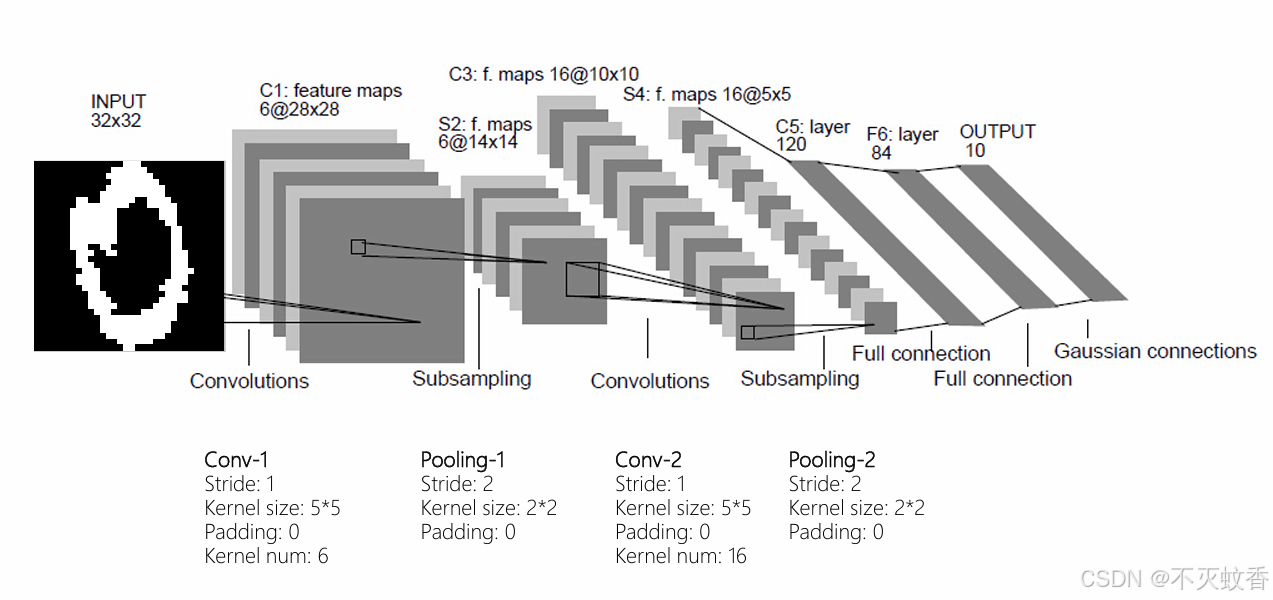 INPUT
32x32

C1: feature maps
6@28x28

S2: f. maps
6@14x14

C3: f. maps 16@10x10

S4: f. maps 16@5x5

C5: layer
120

F6: layer
84

OUTPUT
10

Convolutions

Subsampling

Convolutions

Subsampling

Full connection

Full connection

Gaussian connections

Conv-1
Stride: 1
Kernel size: 5*5
Padding: 0
Kernel num: 6

Pooling-1
Stride: 2
Kernel size: 2*2
Padding: 0

Conv-2
Stride: 1
Kernel size: 5*5
Padding: 0
Kernel num: 16

Pooling-2
Stride: 2
Kernel size: 2*2
Padding: 0

CSDN @不灭蚊香