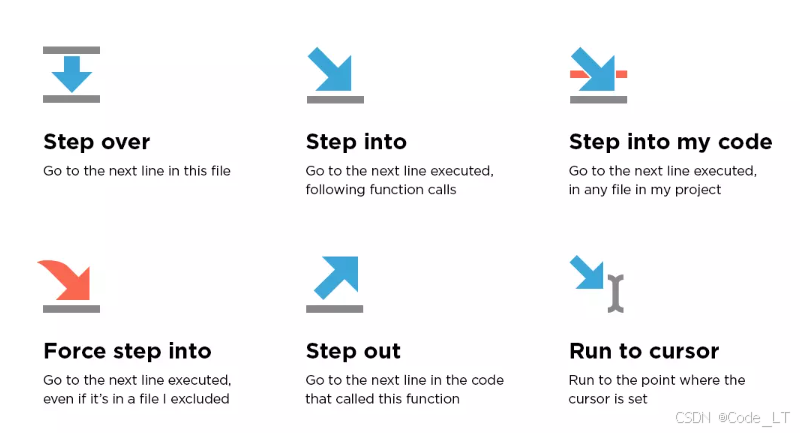 Step over
Go to the next line in this file

Step into
Go to the next line executed, following function calls

Step into my code
Go to the next line executed, in any file in my project

Force step into
Go to the next line executed, even if it's in a file I excluded

Step out
Go to the next line in the code that called this function

Run to cursor
Run to the point where the cursor is set

CSDN @Code_LT