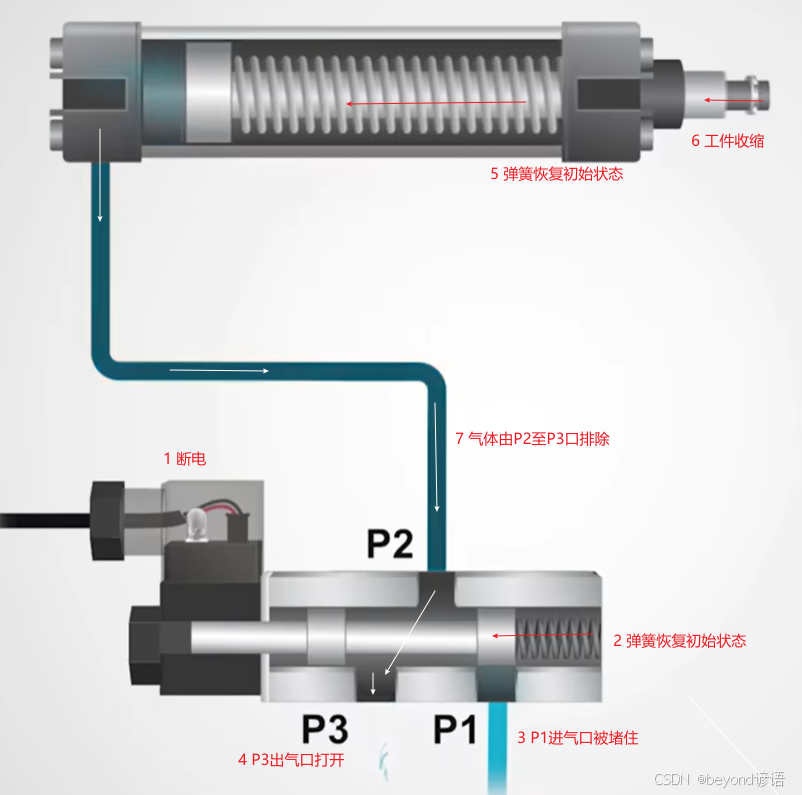 6 工件收缩

5 弹簧恢复初始状态

7 气体由P2至P3口排除

1 断电

P2

2 弹簧恢复初始状态

P3

P1

3 P1进气口被堵住

4 P3出气口打开

CSDN @beyond谚语