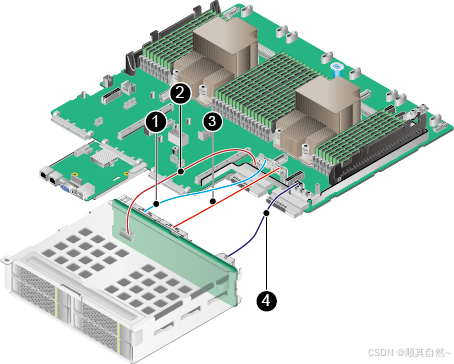 2
1
3
4
CSDN @顺其自然~