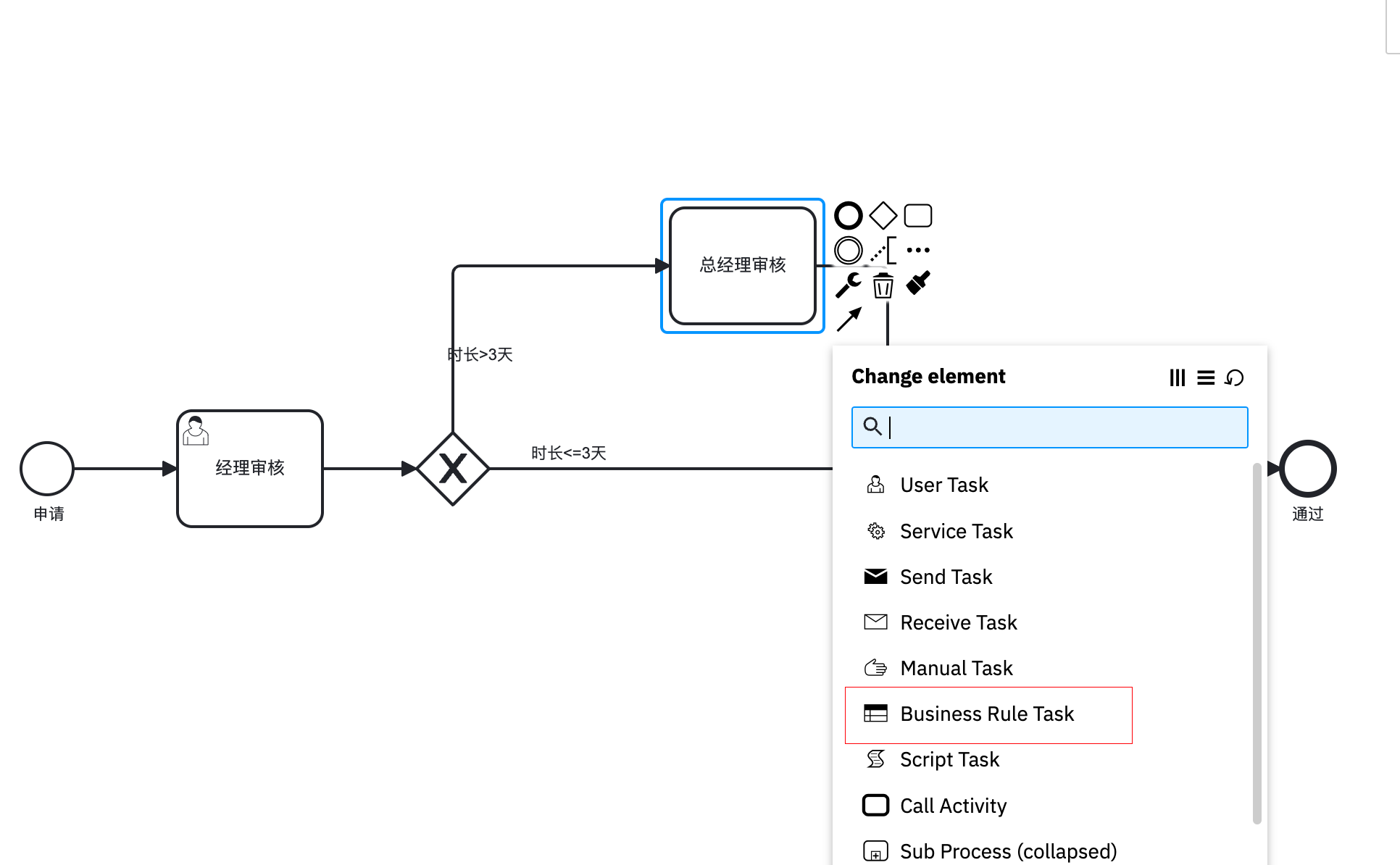 总经理审核

时长>3天

经理审核

时长<=3天

申请

通过

Change element

User Task

Service Task

Send Task

Receive Task

Manual Task

Business Rule Task

Script Task

Call Activity

Sub Process (collapsed)