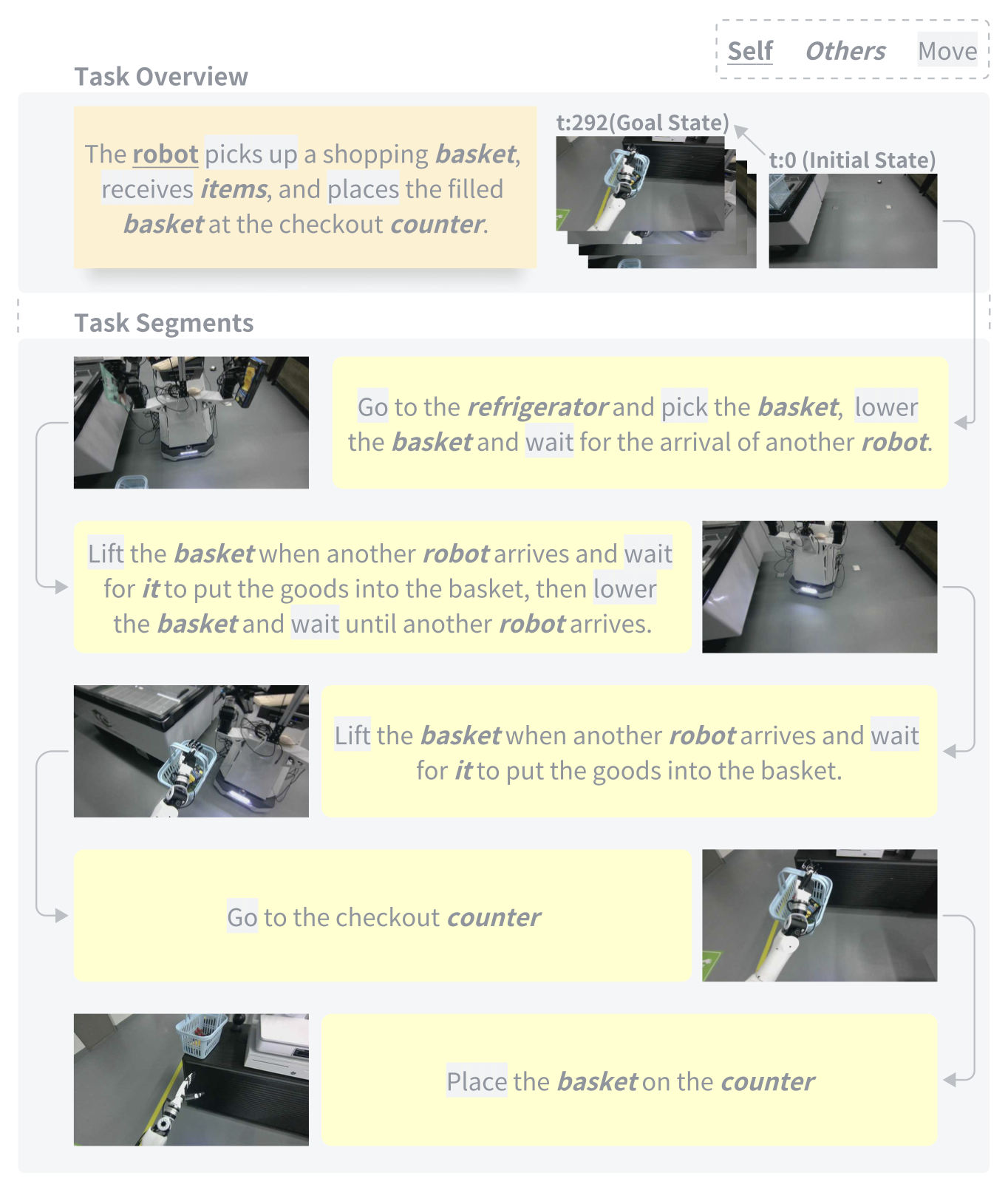 Self Others Move

Task Overview

The robot picks up a shopping basket, receives items, and places the filled basket at the checkout counter.

t:292(Goal State)

t:0 (Initial State)

Task Segments

Go to the refrigerator and pick the basket, lower the basket and wait for the arrival of another robot.

Lift the basket when another robot arrives and wait for it to put the goods into the basket, then lower the basket and wait until another robot arrives.

Lift the basket when another robot arrives and wait for it to put the goods into the basket.

Go to the checkout counter

Place the basket on the counter