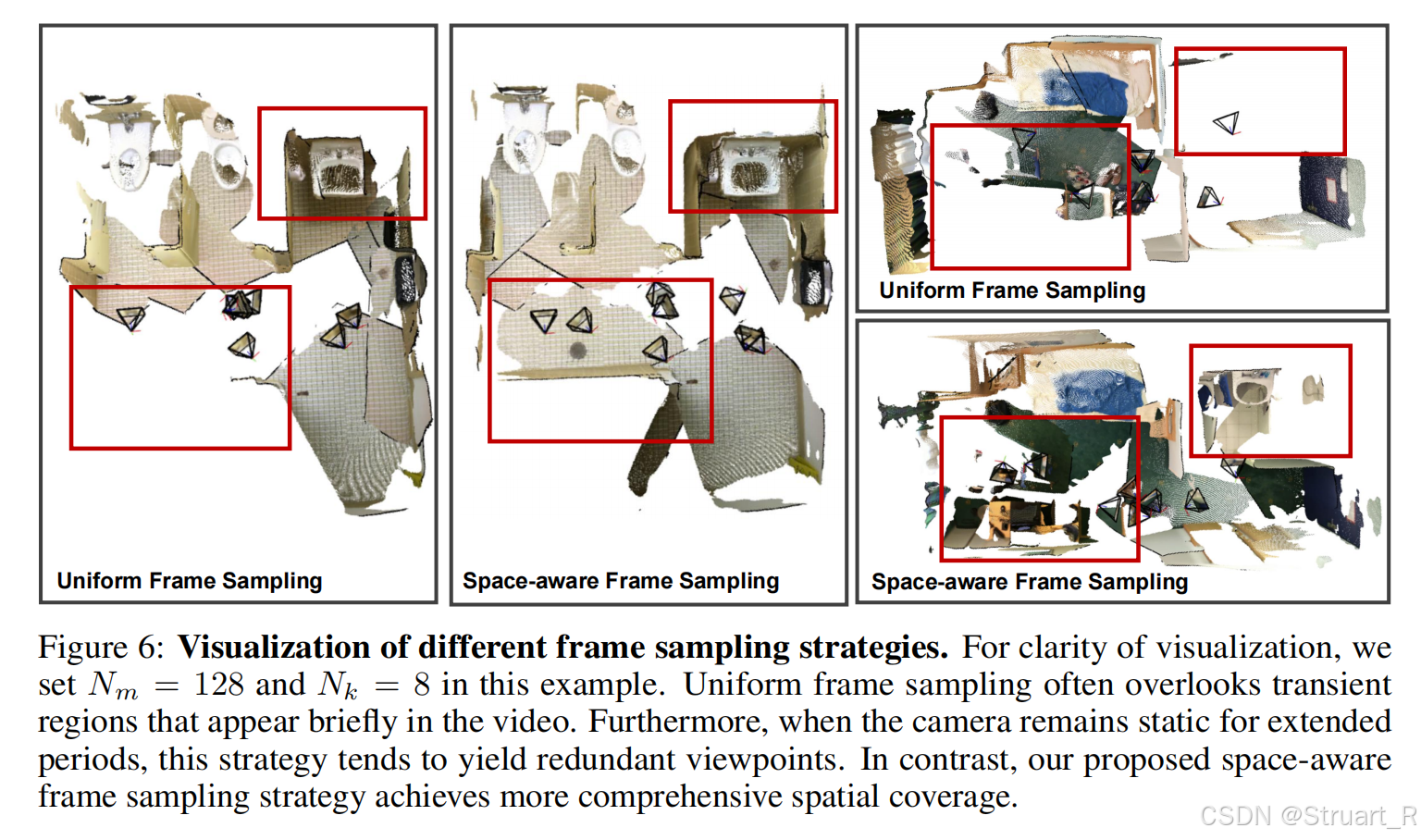 Uniform Frame Sampling

Space-aware Frame Sampling

Uniform Frame Sampling

Space-aware Frame Sampling

Figure 6: **Visualization of different frame sampling strategies.** For clarity of visualization, we set $N_m = 128$ and $N_k = 8$ in this example. Uniform frame sampling often overlooks transient regions that appear briefly in the video. Furthermore, when the camera remains static for extended periods, this strategy tends to yield redundant viewpoints. In contrast, our proposed space-aware frame sampling strategy achieves more comprehensive spatial coverage.

CSDN @Struart_R