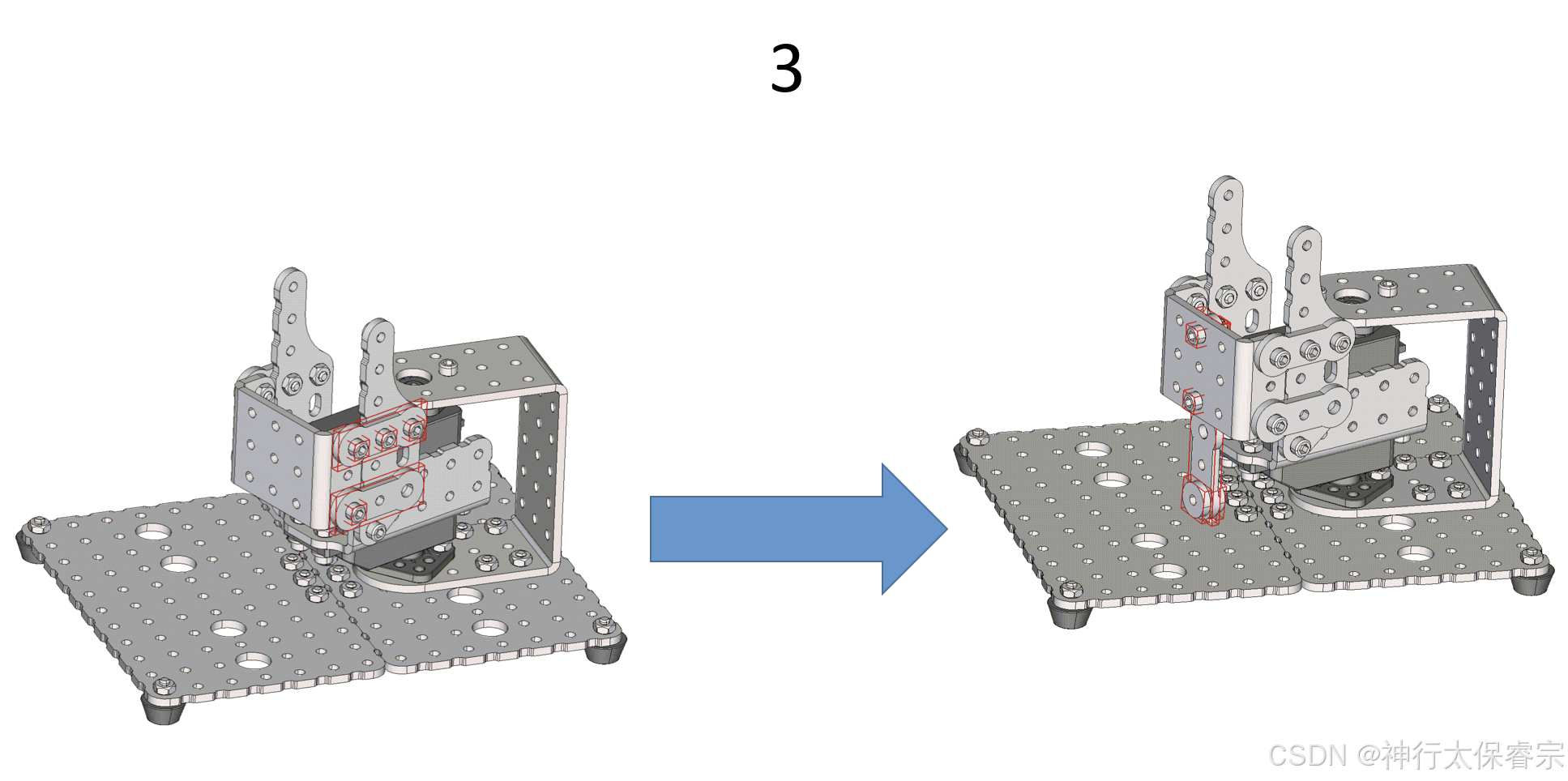 3

CSDN @神行太保睿宗