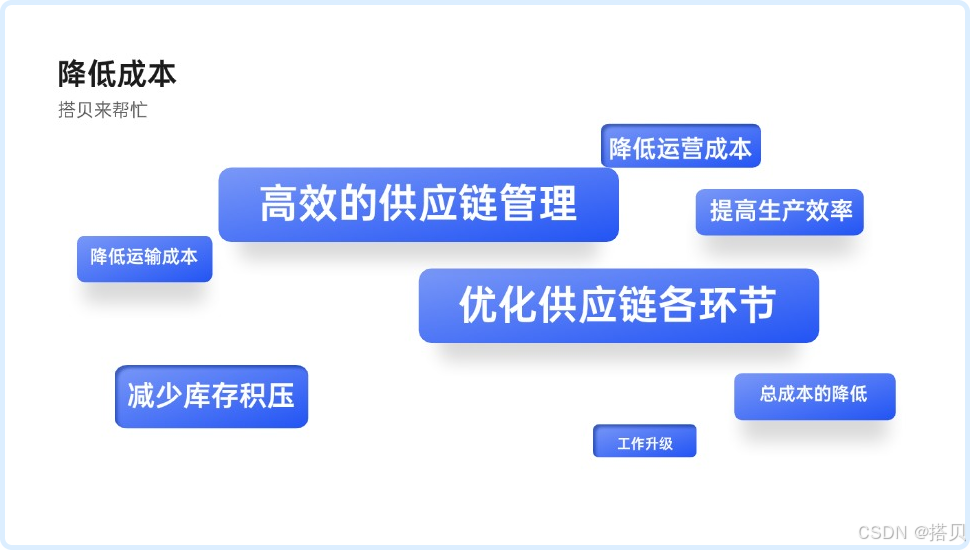 降低成本
搭贝来帮忙

降低运营成本

高效的供应链管理

提高生产效率

降低运输成本

优化供应链各环节

减少库存积压

总成本的降低

工作升级

CSDN @搭贝