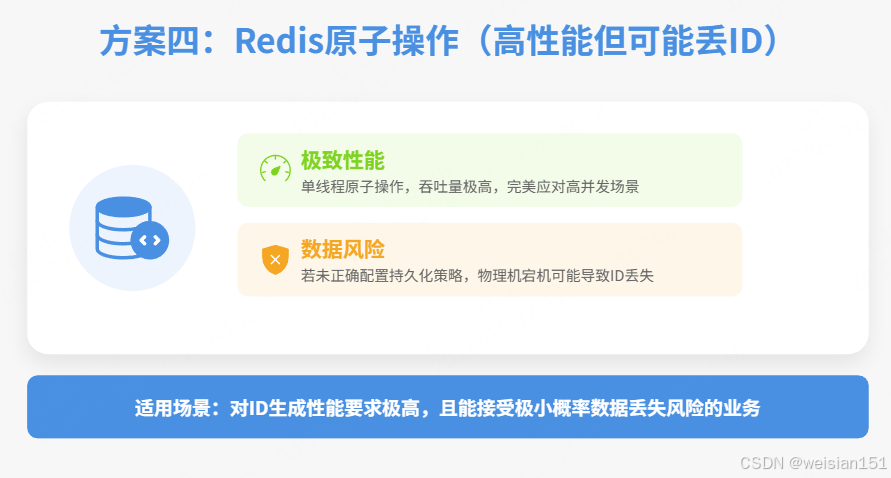 方案四：Redis原子操作（高性能但可能丢ID）

极致性能

单线程原子操作，吞吐量极高，完美应对高并发场景

数据风险

若未正确配置持久化策略，物理机宕机可能导致ID丢失

适用场景：对ID生成性能要求极高，且能接受极小概率数据丢失风险的业务

CSDN @weisian151