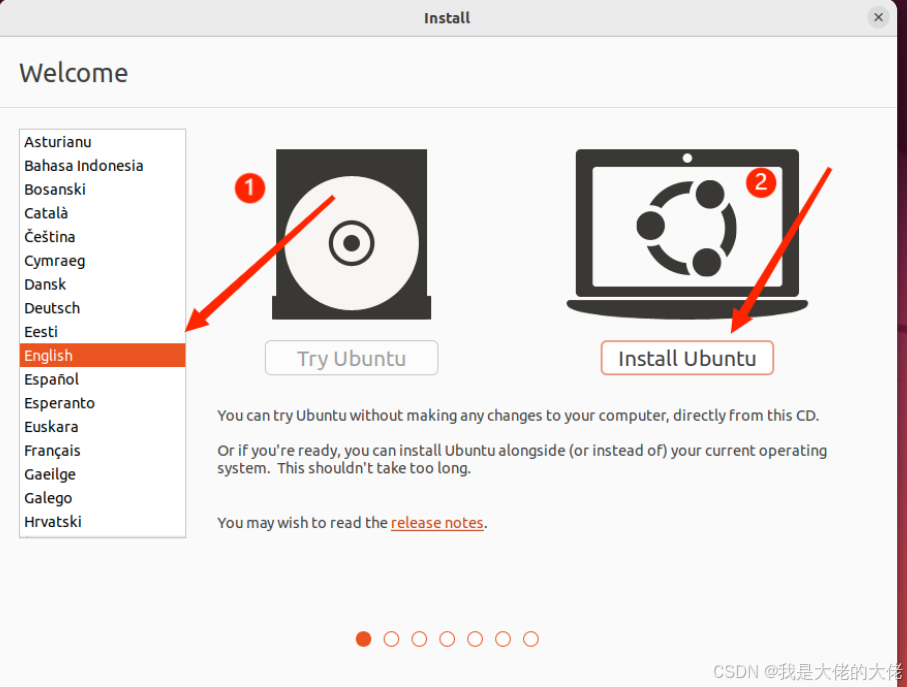 Install

Welcome

Asturianu
Bahasa Indonesia
Bosanski
Català
Čeština
Cymraeg
Dansk
Deutsch
Eesti
English
Español
Esperanto
Euskara
Français
Gaeilge
Galego
Hrvatski

1

2

Try Ubuntu

Install Ubuntu

You can try Ubuntu without making any changes to your computer, directly from this CD.

Or if you're ready, you can install Ubuntu alongside (or instead of) your current operating system. This shouldn't take too long.

You may wish to read the release notes.

CSDN @我是大佬的大佬