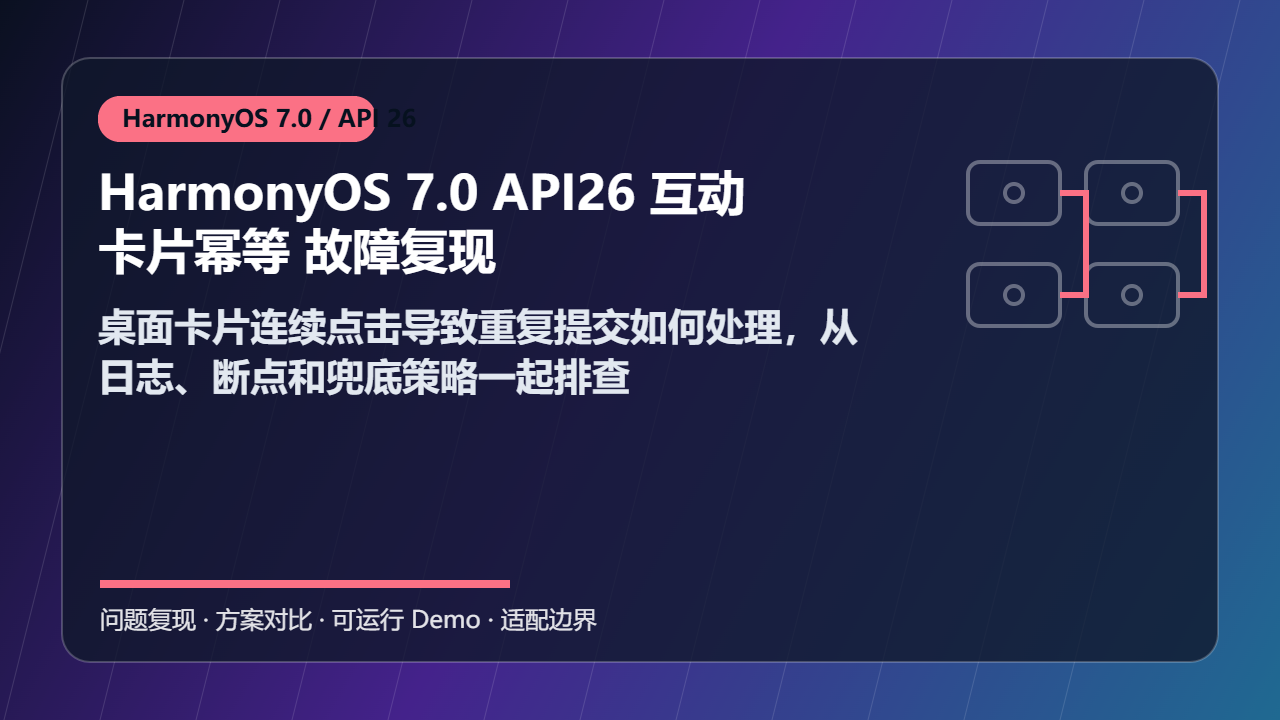 HarmonyOS 7.0 / API 26

HarmonyOS 7.0 API26 互动卡片幂等 故障复现

桌面卡片连续点击导致重复提交如何处理，从日志、断点和兜底策略一起排查

问题复现 · 方案对比 · 可运行 Demo · 适配边界