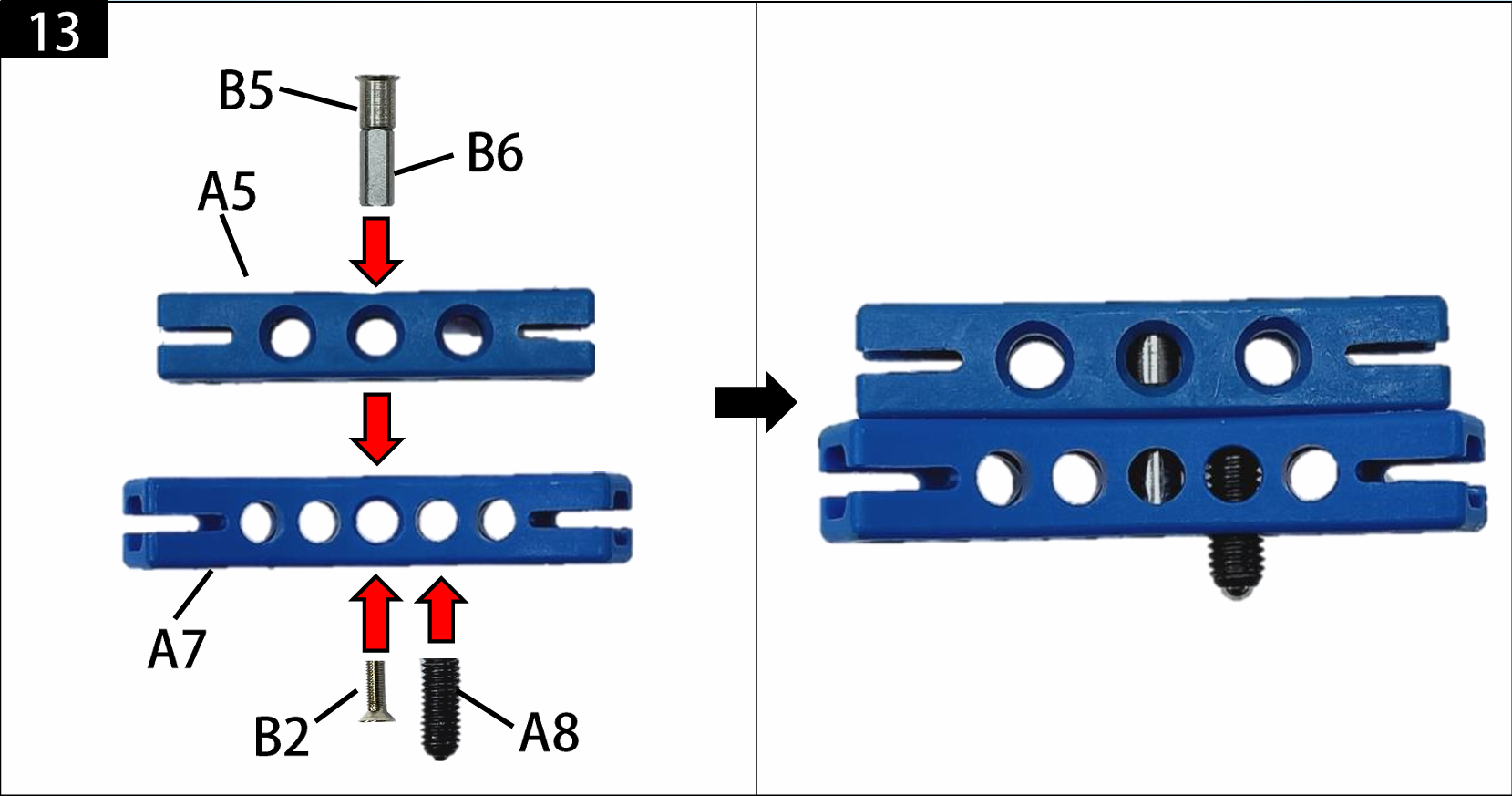 13

B5

B6

A5

A7

B2

A8