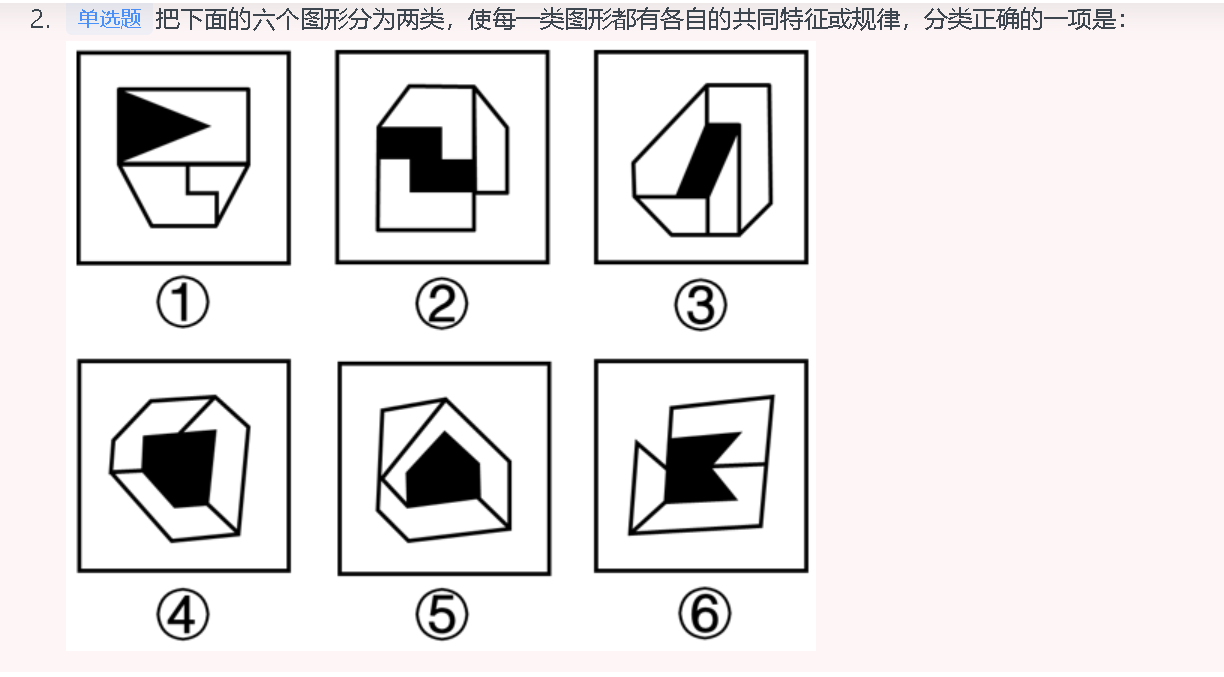 2. 单选题 把下面的六个图形分为两类，使每一类图形都有各自的共同特征或规律，分类正确的一项是：

①

②

③

④

⑤

⑥