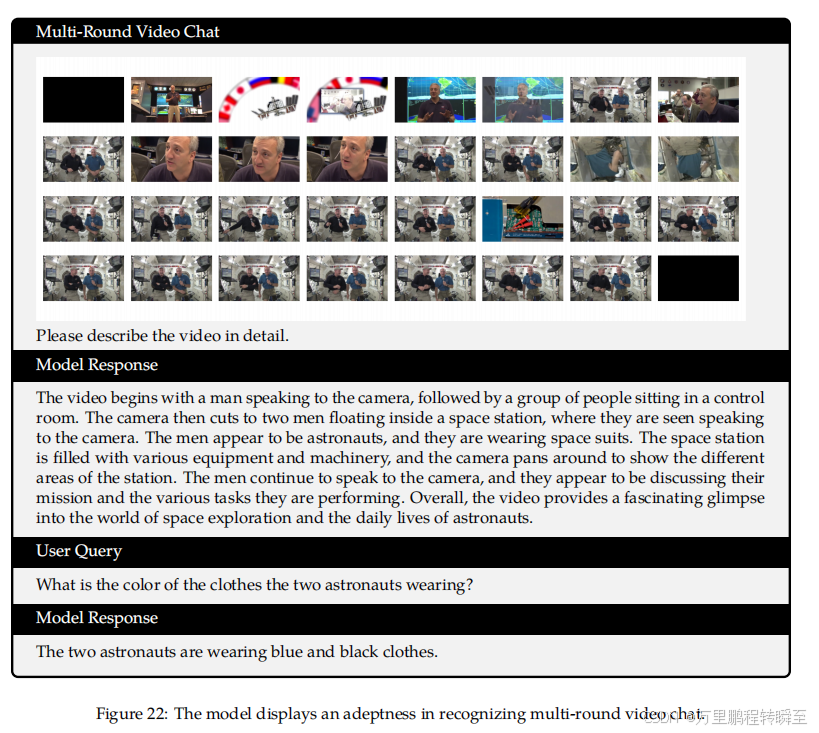 Multi-Round Video Chat

Please describe the video in detail.

Model Response

The video begins with a man speaking to the camera, followed by a group of people sitting in a control room. The camera then cuts to two men floating inside a space station, where they are seen speaking to the camera. The men appear to be astronauts, and they are wearing space suits. The space station is filled with various equipment and machinery, and the camera pans around to show the different areas of the station. The men continue to speak to the camera, and they appear to be discussing their mission and the various tasks they are performing. Overall, the video provides a fascinating glimpse into the world of space exploration and the daily lives of astronauts.

User Query

What is the color of the clothes the two astronauts wearing?

Model Response

The two astronauts are wearing blue and black clothes.

Figure 22: The model displays an adeptness in recognizing multi-round video chat.

CSDN @万里鹏程转瞬至