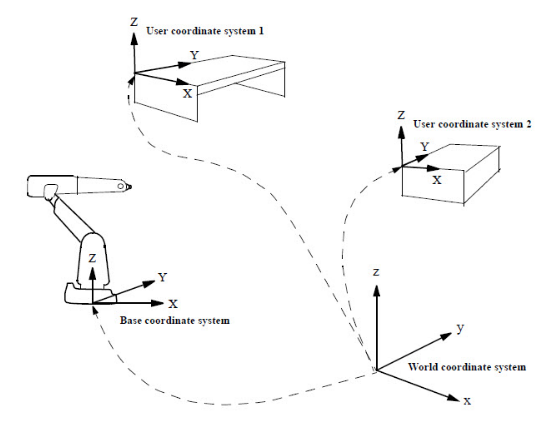 Z
User coordinate system 1
Y
X

Z
User coordinate system 2
Y
X

Z
Y
X
Base coordinate system

z
y
World coordinate system
x