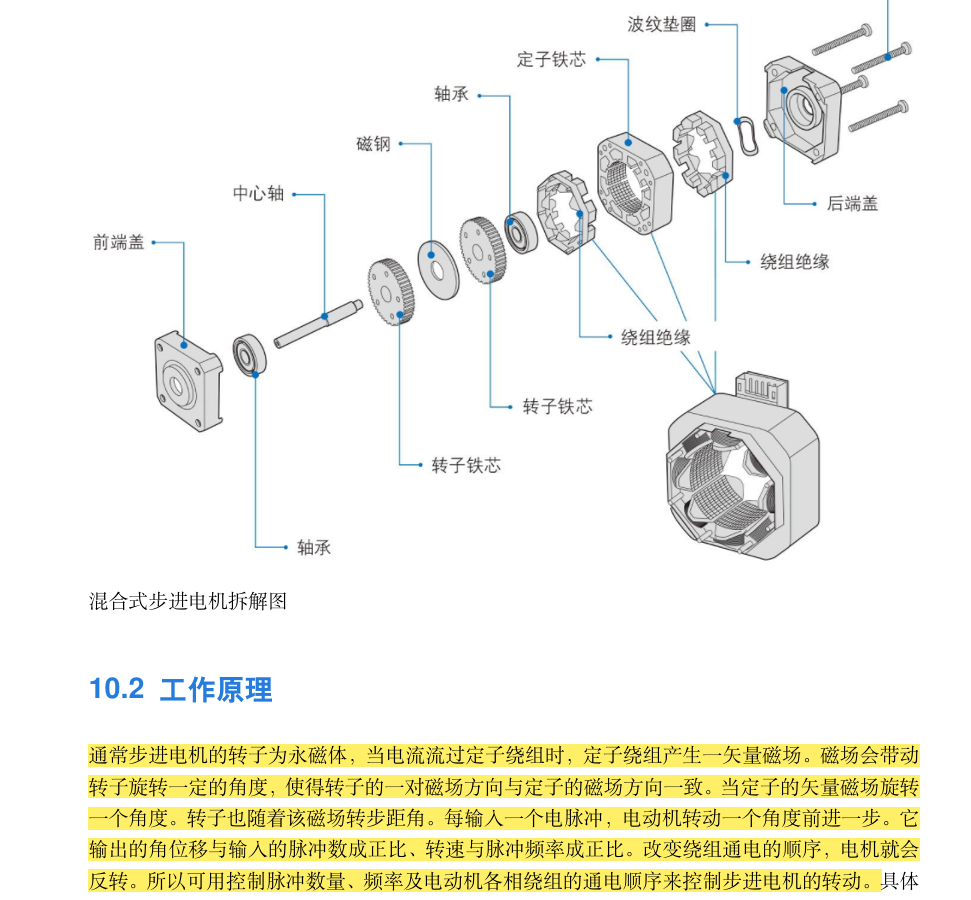 波纹垫圈

定子铁芯

轴承

磁钢

中心轴

前端盖

后端盖

绕组绝缘

绕组绝缘

转子铁芯

转子铁芯

轴承

混合式步进电机拆解图

10.2 工作原理

通常步进电机的转子为永磁体，当电流流过定子绕组时，定子绕组产生一矢量磁场。磁场会带动转子旋转一定的角度，使得转子的一对磁场方向与定子的磁场方向一致。当定子的矢量磁场旋转一个角度。转子也随着该磁场转步距角。每输入一个电脉冲，电动机转动一个角度前进一步。它输出的角位移与输入的脉冲数成正比、转速与脉冲频率成正比。改变绕组通电的顺序，电机就会反转。所以可用控制脉冲数量、频率及电动机各相绕组的通电顺序来控制步进电机的转动。具体