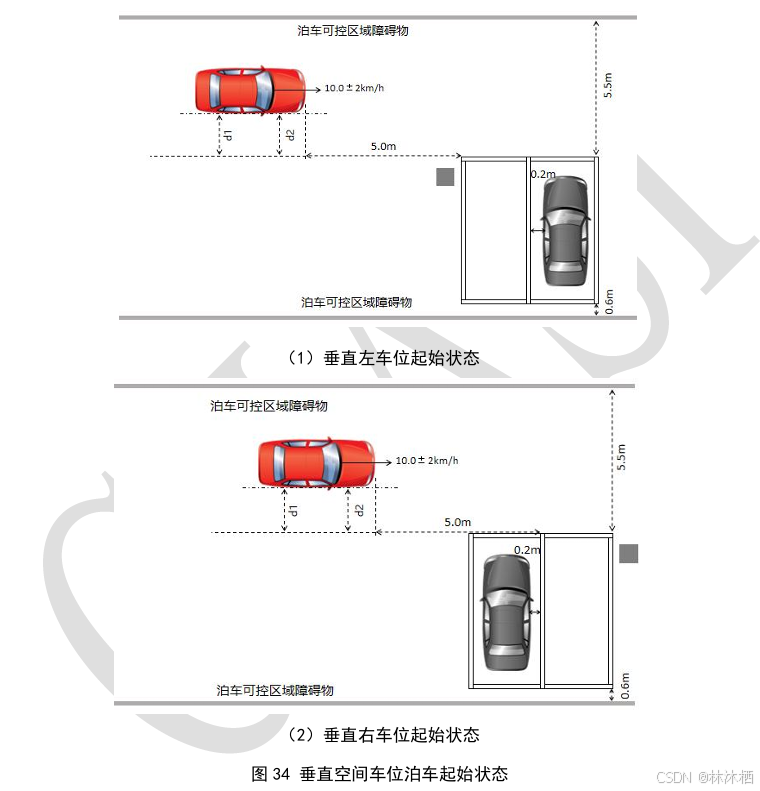 泊车可控区域障碍物

10.0 ± 2km/h

5.5m

d1

d2

5.0m

0.2m

泊车可控区域障碍物

0.6m

（1）垂直左车位起始状态

泊车可控区域障碍物

10.0 ± 2km/h

5.5m

d1

d2

5.0m

0.2m

泊车可控区域障碍物

0.6m

（2）垂直右车位起始状态

图 34 垂直空间车位泊车起始状态

CSDN @林沐栖