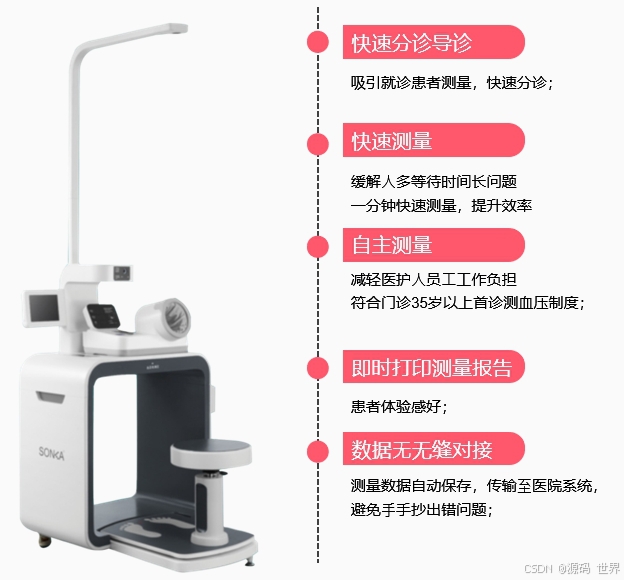 SONKA

快速分诊导诊

吸引就诊患者测量，快速分诊；

快速测量

缓解人多等待时间长问题
一分钟快速测量，提升效率

自主测量

减轻医护人员工工作负担
符合门诊35岁以上首诊测血压制度；

即时打印测量报告

患者体验感好；

数据无无缝对接

测量数据自动保存，传输至医院系统，
避免手手抄出错问题；

CSDN @源码 世界