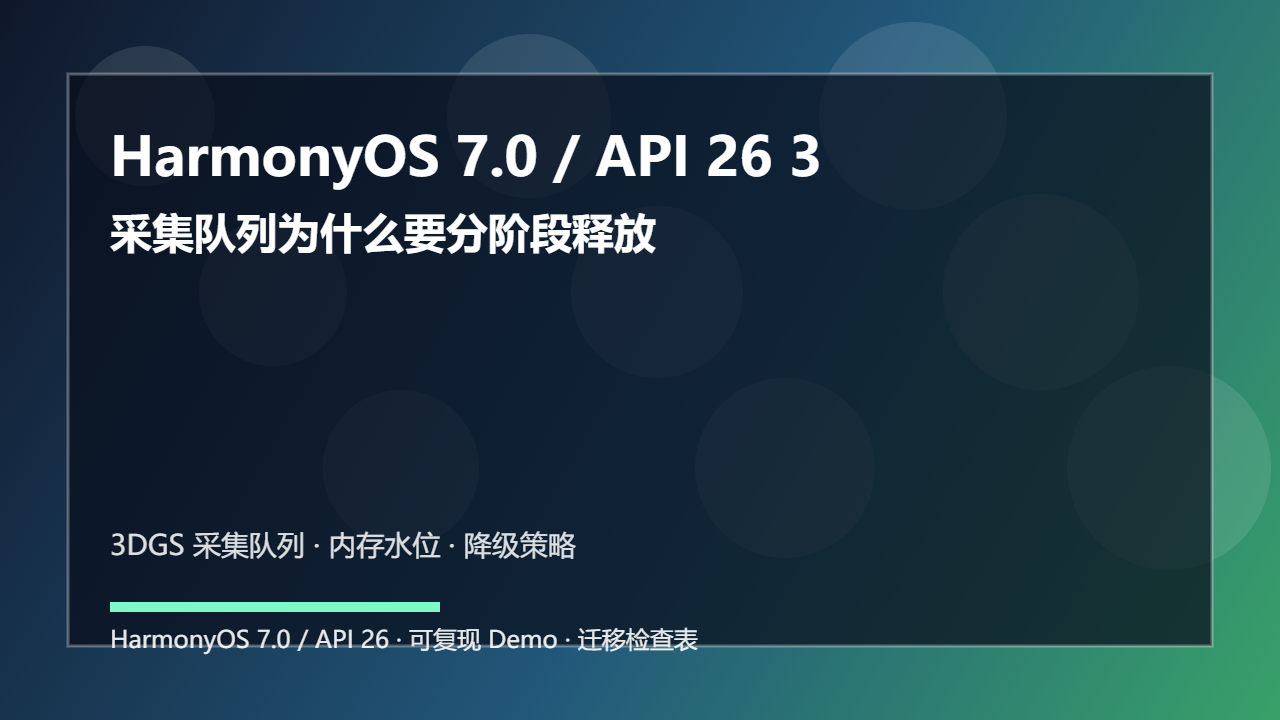 HarmonyOS 7.0 / API 26 3
采集队列为什么要分阶段释放

3DGS 采集队列 · 内存水位 · 降级策略

HarmonyOS 7.0 / API 26 · 可复现 Demo · 迁移检查表