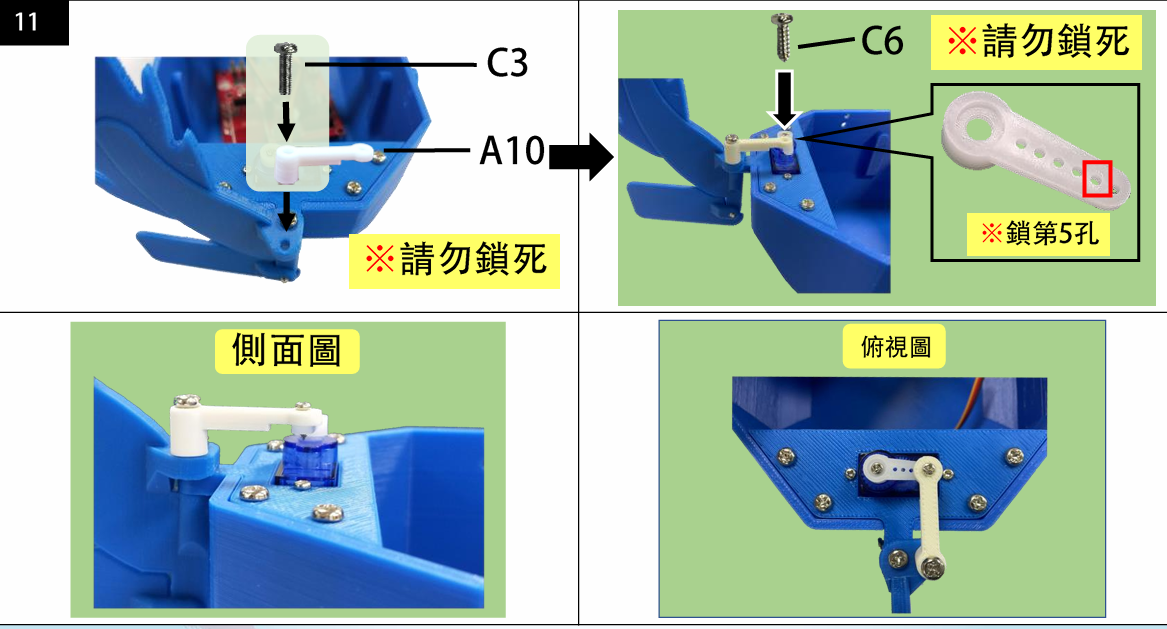 11

C3

A10

※請勿鎖死

C6

※請勿鎖死

※鎖第5孔

側面圖

俯視圖