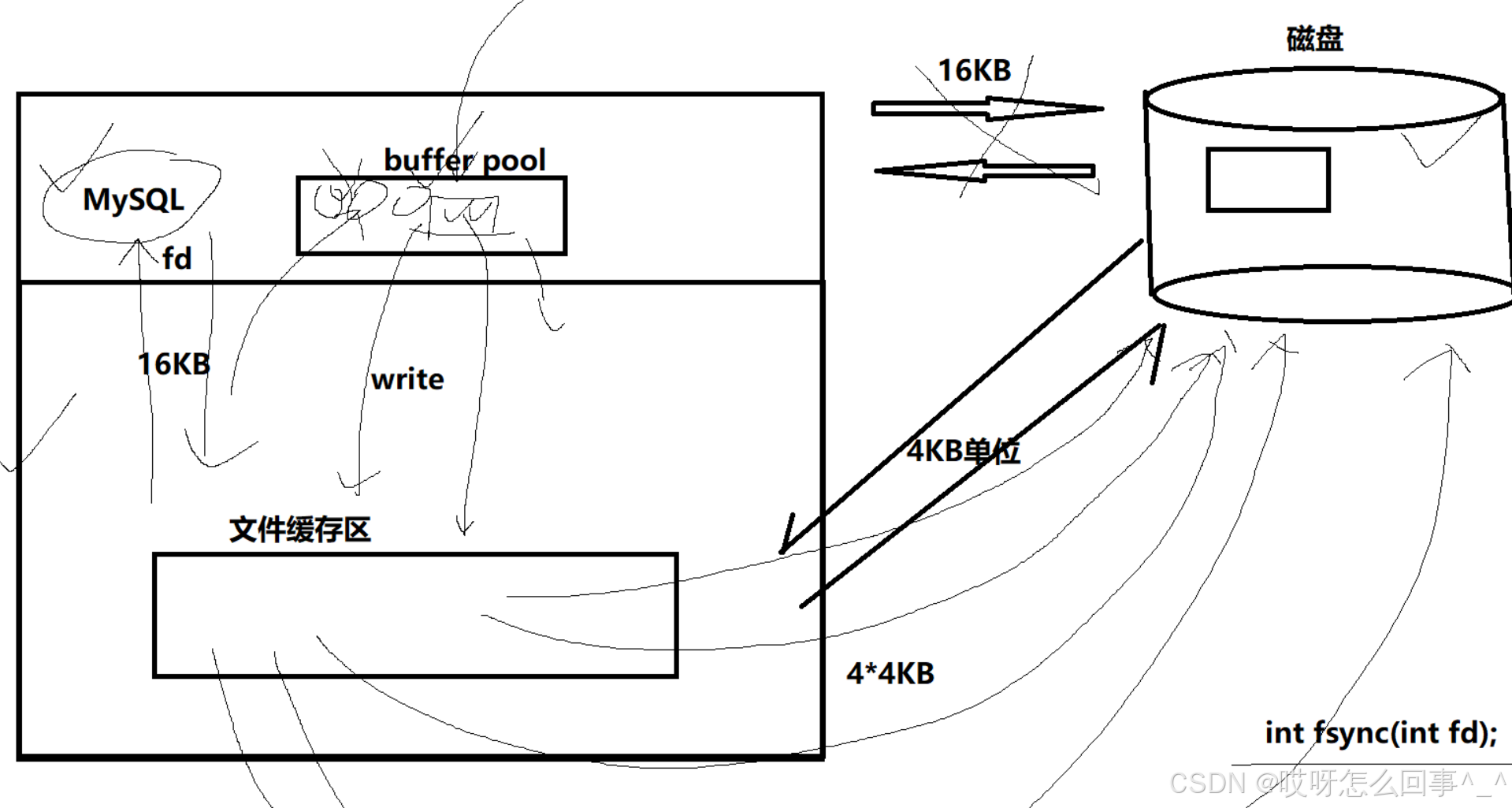 磁盘

16KB

buffer pool

MySQL

fd

16KB

write

4KB单位

文件缓存区

4*4KB

int fsync(int fd);

CSDN @哎呀怎么回事^_^