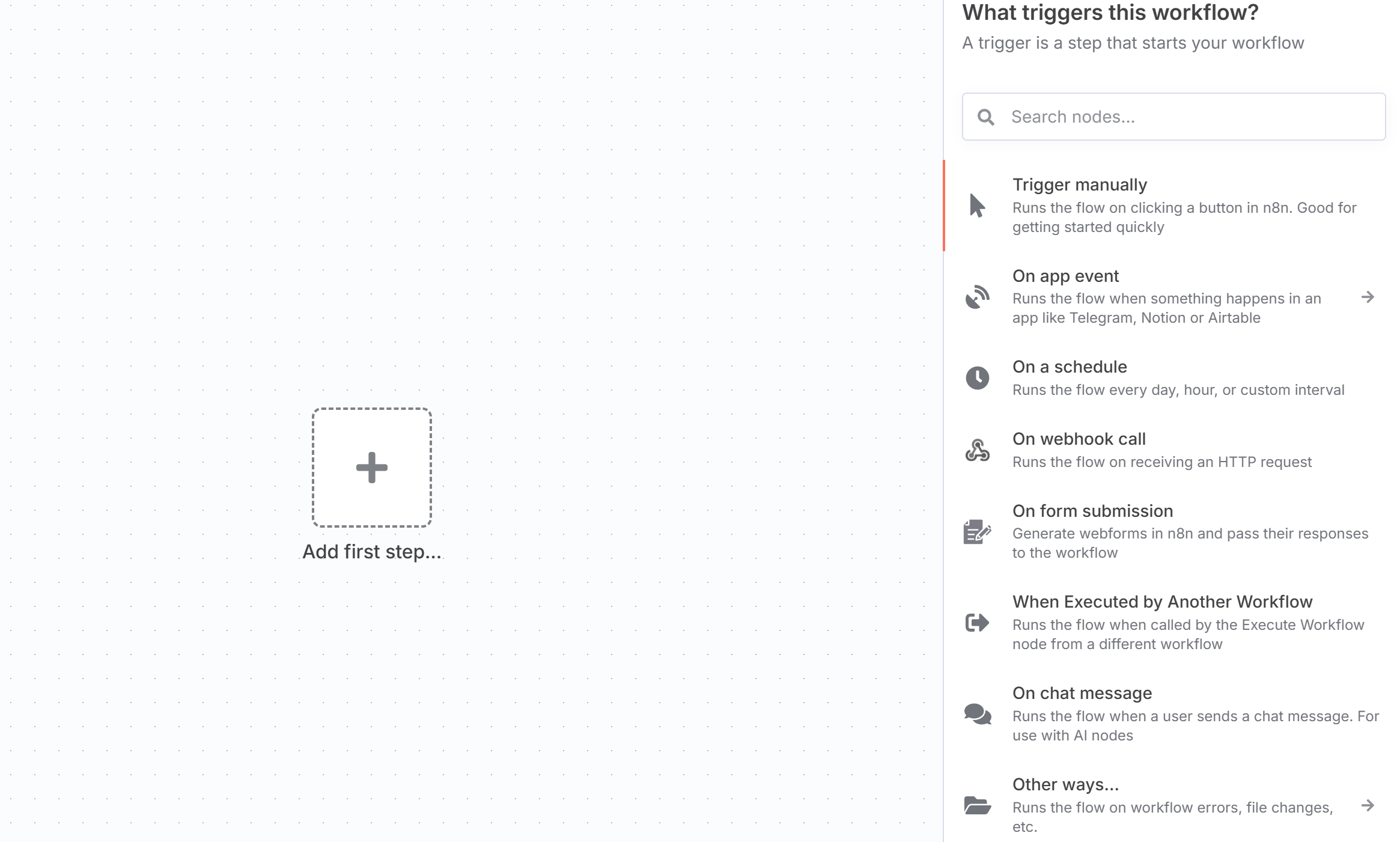 Add first step...

What triggers this workflow?

A trigger is a step that starts your workflow

Search nodes...

Trigger manually
Runs the flow on clicking a button in n8n. Good for getting started quickly

On app event
Runs the flow when something happens in an app like Telegram, Notion or Airtable

On a schedule
Runs the flow every day, hour, or custom interval

On webhook call
Runs the flow on receiving an HTTP request

On form submission
Generate webforms in n8n and pass their responses to the workflow

When Executed by Another Workflow
Runs the flow when called by the Execute Workflow node from a different workflow

On chat message
Runs the flow when a user sends a chat message. For use with AI nodes

Other ways...
Runs the flow on workflow errors, file changes, etc.