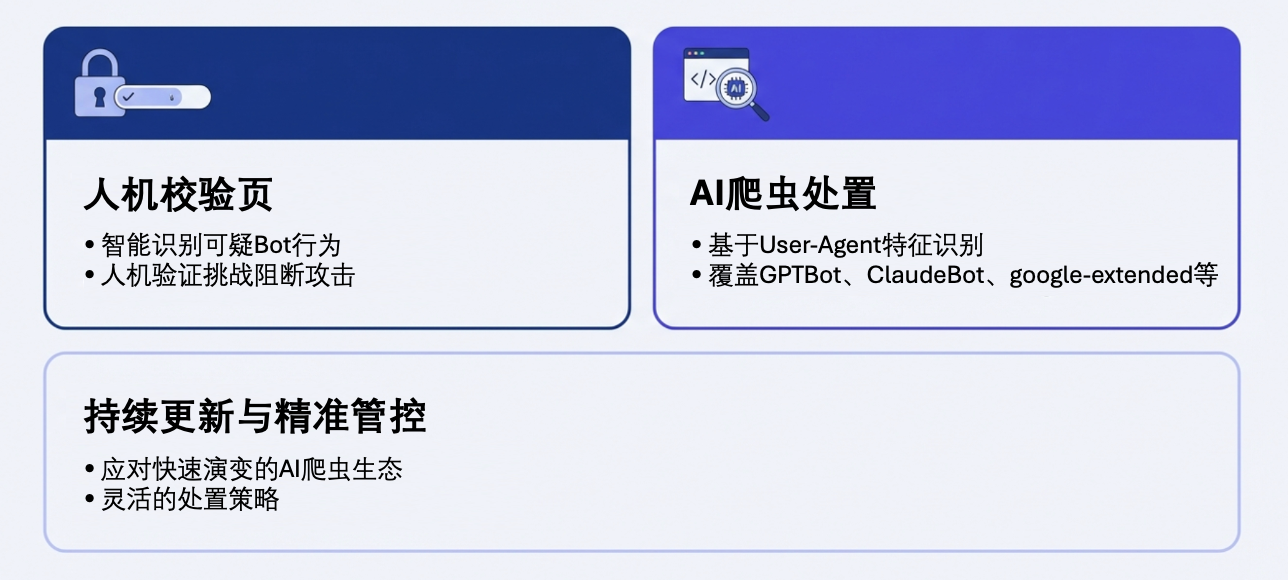 人机校验页

• 智能识别可疑Bot行为
• 人机验证挑战阻断攻击

AI爬虫处置

• 基于User-Agent特征识别
• 覆盖GPTBot、ClaudeBot、google-extended等

持续更新与精准管控

• 应对快速演变的AI爬虫生态
• 灵活的处置策略