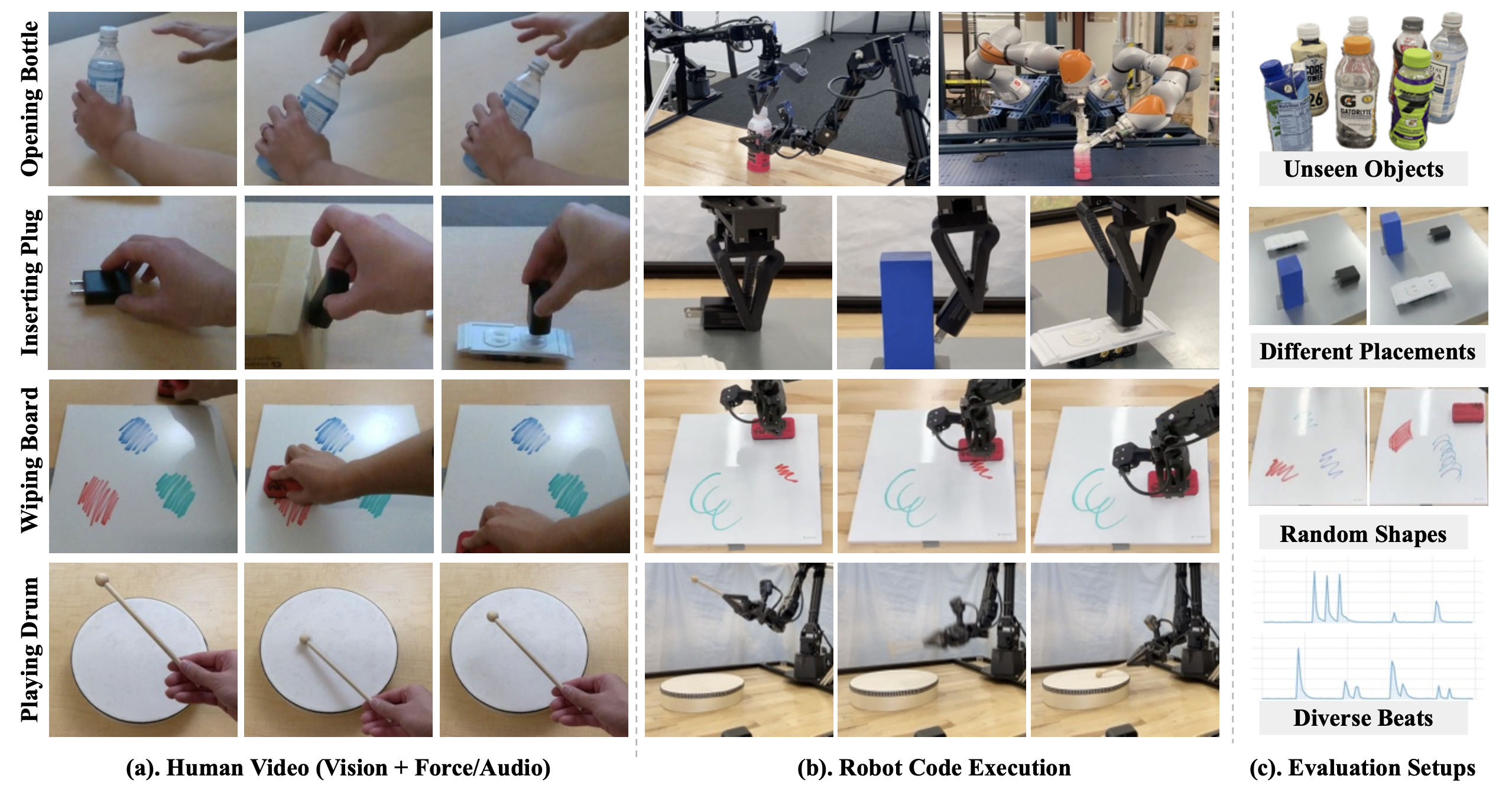 Opening Bottle

Inserting Plug

Wiping Board

Playing Drum

CORE POWER

26

G

GATORADE

Unseen Objects

Different Placements

Random Shapes

Diverse Beats

(a). Human Video (Vision + Force/Audio)

(b). Robot Code Execution

(c). Evaluation Setups