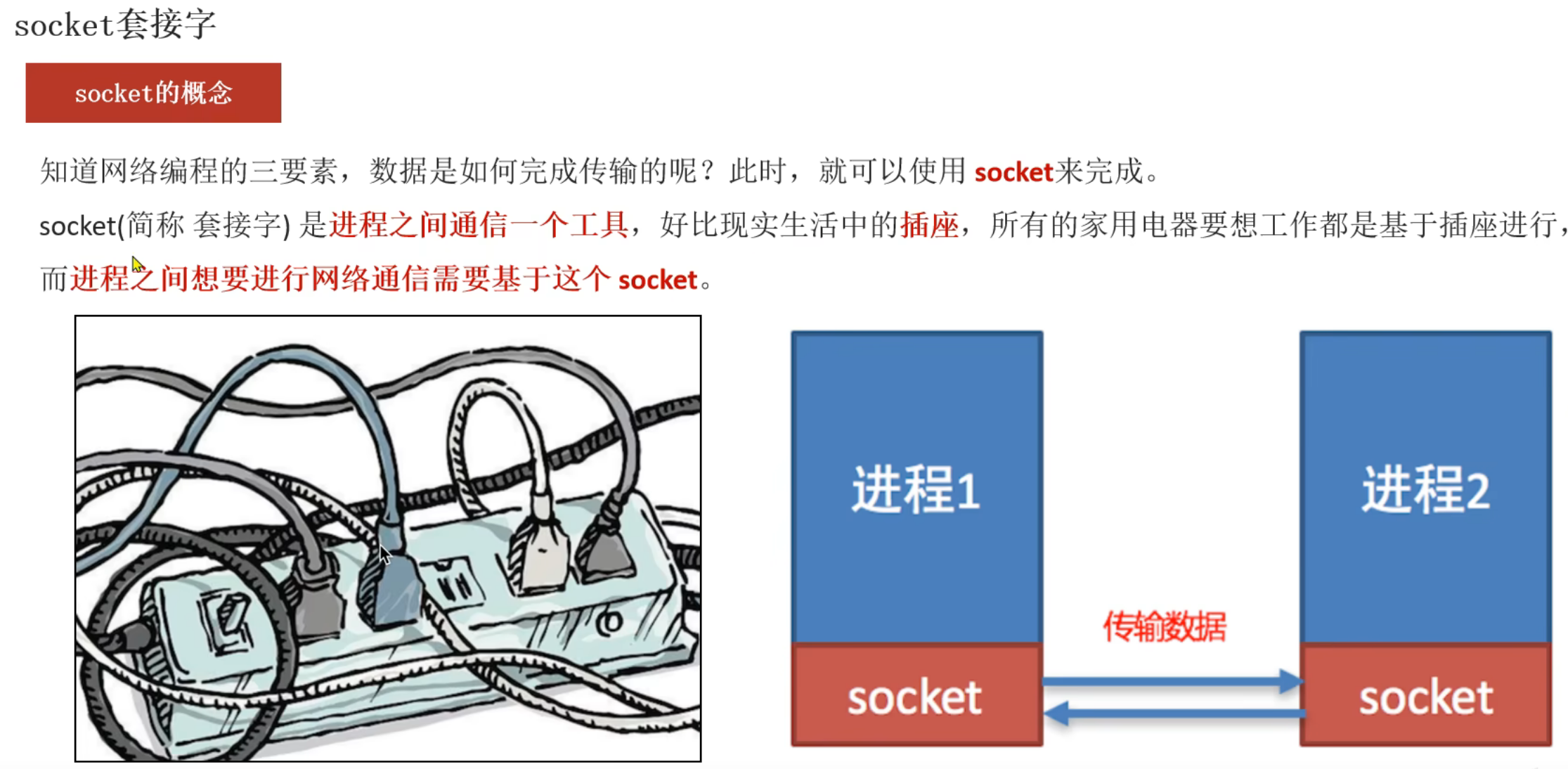 socket套接字

socket的概念

知道网络编程的三要素，数据是如何完成传输的呢？此时，就可以使用 socket来完成。

socket(简称 套接字) 是进程之间通信一个工具，好比现实生活中的插座，所有的家用电器要想工作都是基于插座进行，而进程之间想要进行网络通信需要基于这个 socket。

进程1

socket

传输数据

进程2

socket