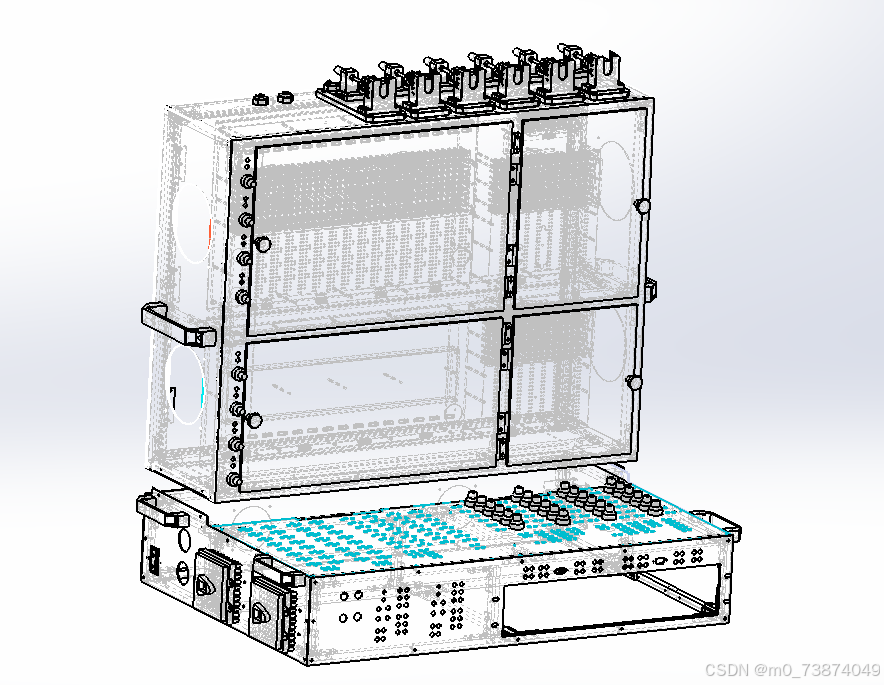 CSDN @m0_73874049