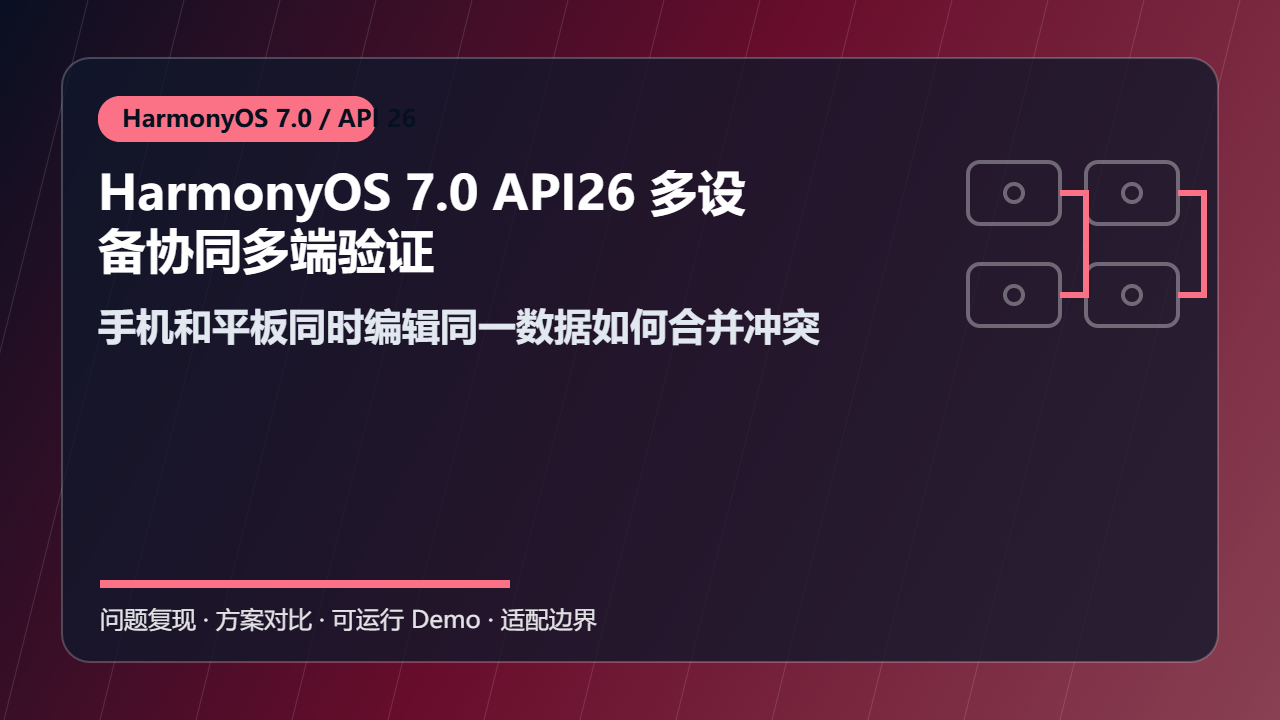 HarmonyOS 7.0 / API 26

HarmonyOS 7.0 API26 多设备协同多端验证

手机和平板同时编辑同一数据如何合并冲突

问题复现 · 方案对比 · 可运行 Demo · 适配边界