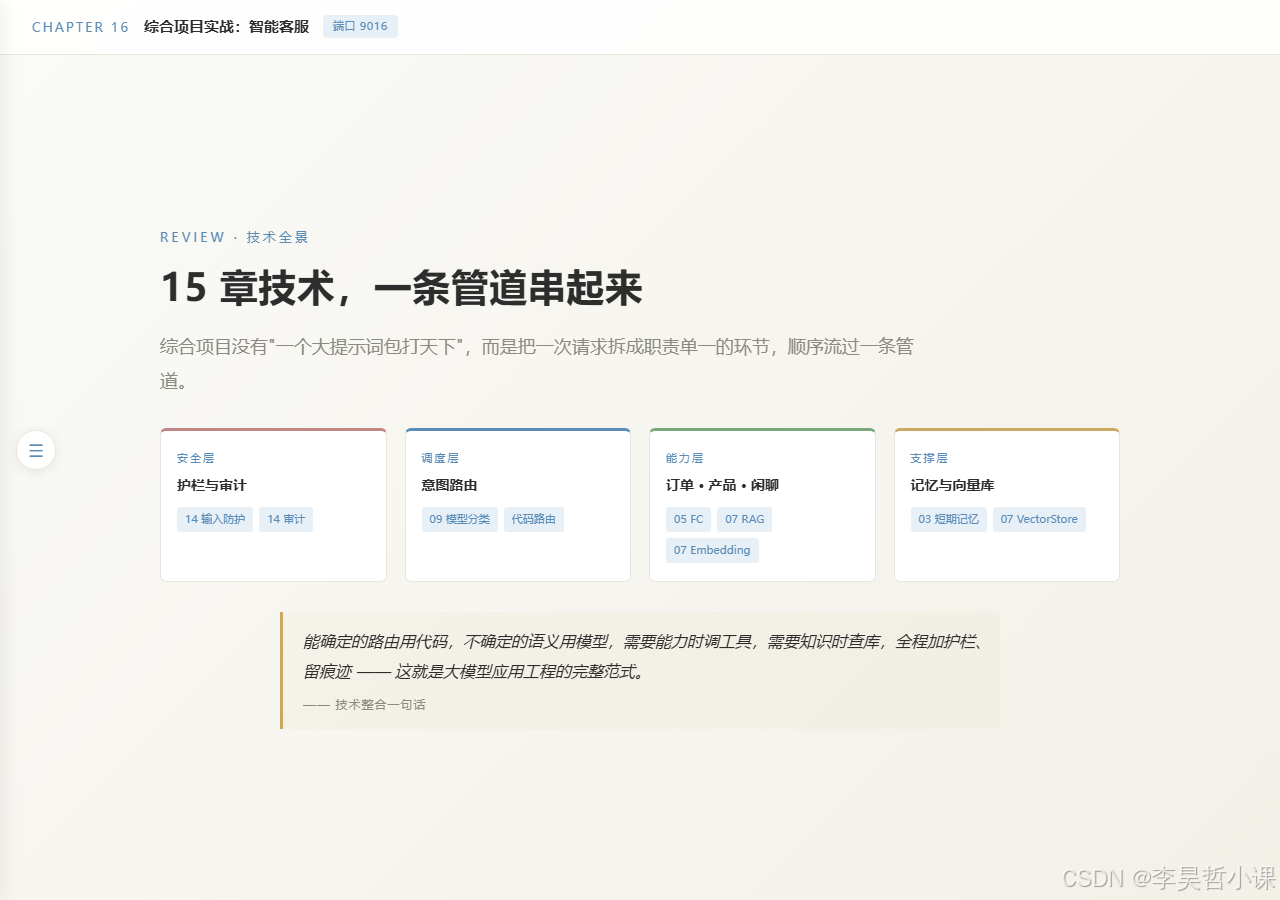 CHAPTER 16 综合项目实战：智能客服 端口 9016

REVIEW · 技术全景

15 章技术，一条管道串起来

综合项目没有"一个大提示词包打天下"，而是把一次请求拆成职责单一的环节，顺序流过一条管道。

安全层
护栏与审计
14 输入防护 14 审计

调度层
意图路由
09 模型分类 代码路由

能力层
订单 • 产品 • 闲聊
05 FC 07 RAG 07 Embedding

支撑层
记忆与向量库
03 短期记忆 07 VectorStore

能确定的路由用代码，不确定的语义用模型，需要能力时调工具，需要知识时查库，全程加护栏、留痕迹 —— 这就是大模型应用工程的完整范式。

—— 技术整合一句话

CSDN @李昊哲小课