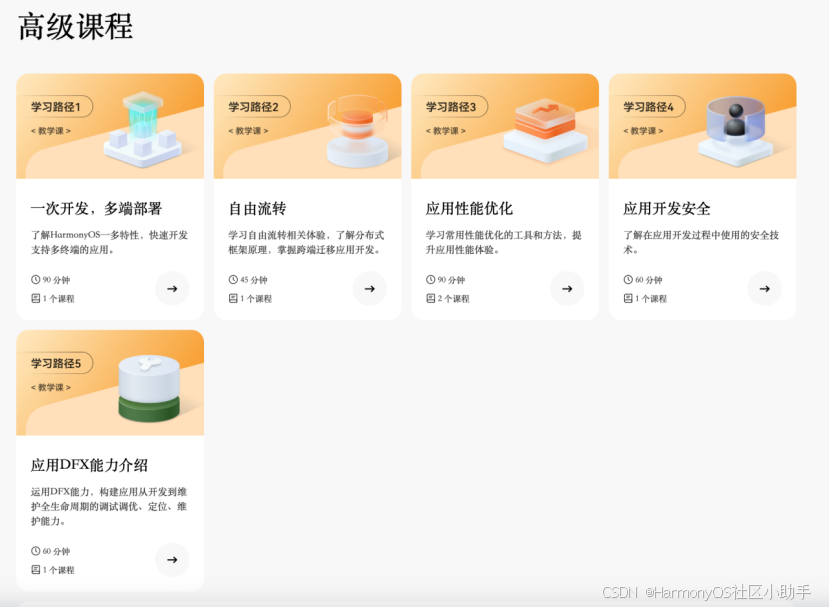 高级课程

学习路径1
< 教学课 >

一次开发，多端部署

了解HarmonyOS一多特性，快速开发支持多终端的应用。

90 分钟
1 个课程

→

学习路径2
< 教学课 >

自由流转

学习自由流转相关体验，了解分布式框架原理，掌握跨端迁移应用开发。

45 分钟
1 个课程

→

学习路径3
< 教学课 >

应用性能优化

学习常用性能优化的工具和方法，提升应用性能体验。

90 分钟
2 个课程

→

学习路径4
< 教学课 >

应用开发安全

了解在应用开发过程中使用的安全技术。

60 分钟
1 个课程

→

学习路径5
< 教学课 >

应用DFX能力介绍

运用DFX能力，构建应用从开发到维护全生命周期的调试调优、定位、维护能力。

60 分钟
1 个课程

→

CSDN @HarmonyOS社区小助手