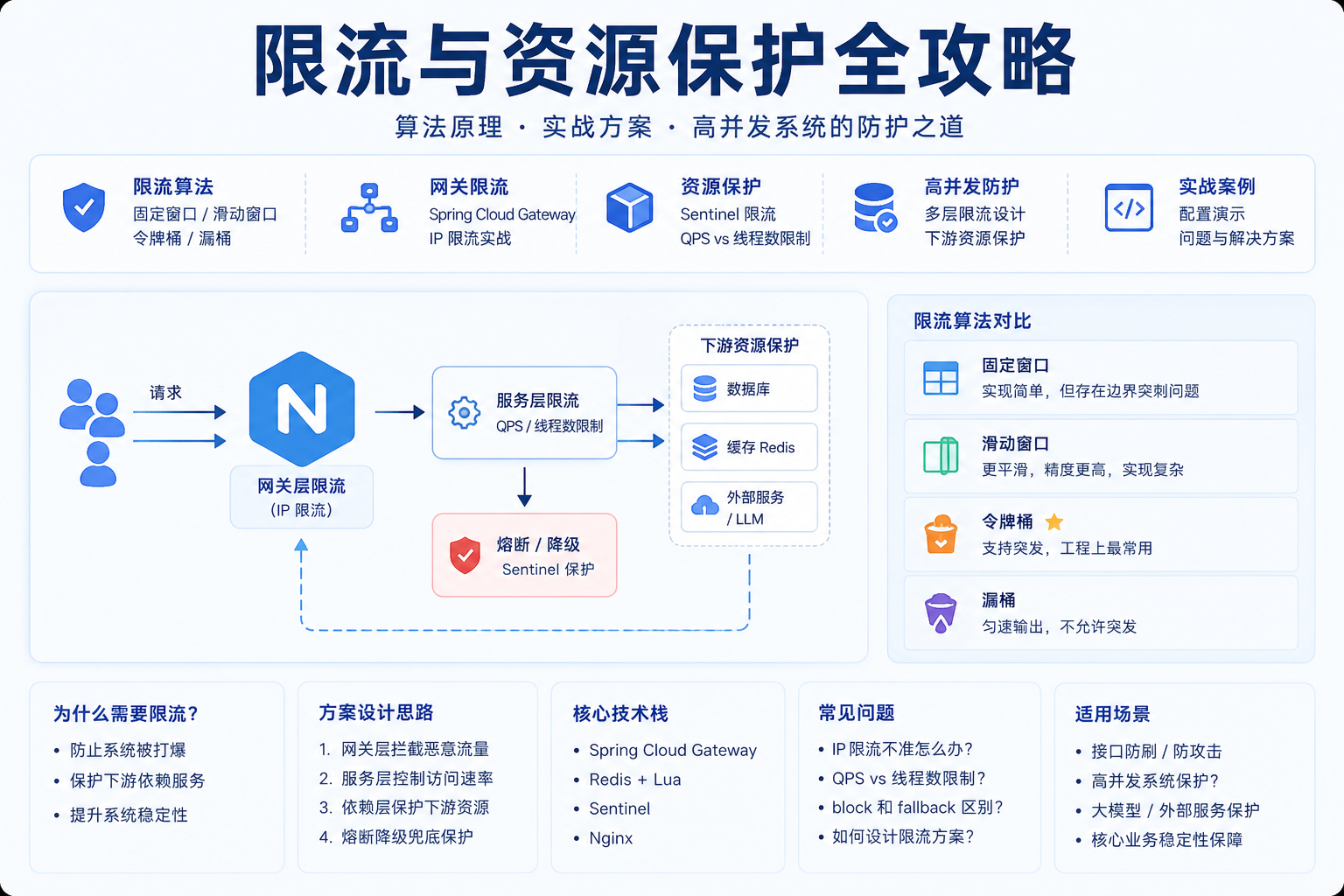 限流与资源保护全攻略

算法原理 · 实战方案 · 高并发系统的防护之道

限流算法
固定窗口 / 滑动窗口
令牌桶 / 漏桶

网关限流
Spring Cloud Gateway
IP 限流实战

资源保护
Sentinel 限流
QPS vs 线程数限制

高并发防护
多层限流设计
下游资源保护

实战案例
配置演示
问题与解决方案

请求

N

网关层限流
(IP 限流)

服务层限流
QPS / 线程数限制

熔断 / 降级
Sentinel 保护

下游资源保护
数据库
缓存 Redis
外部服务 / LLM

限流算法对比

固定窗口
实现简单，但存在边界突刺问题

滑动窗口
更平滑，精度更高，实现复杂

令牌桶
支持突发，工程上最常用

漏桶
匀速输出，不允许突发

为什么需要限流?
• 防止系统被打爆
• 保护下游依赖服务
• 提升系统稳定性

方案设计思路
1. 网关层拦截恶意流量
2. 服务层控制访问速率
3. 依赖层保护下游资源
4. 熔断降级兜底保护

核心技术栈
• Spring Cloud Gateway
• Redis + Lua
• Sentinel
• Nginx

常见问题
• IP 限流不准怎么办?
• QPS vs 线程数限制?
• block 和 fallback 区别?
• 如何设计限流方案?

适用场景
• 接口防刷 / 防攻击
• 高并发系统保护?
• 大模型 / 外部服务保护
• 核心业务稳定性保障