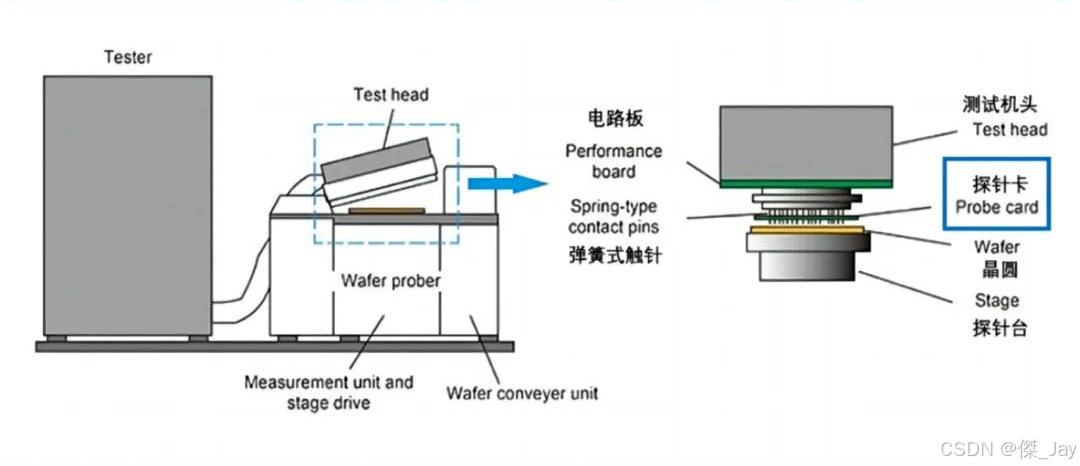 Tester

Test head

Wafer prober

Measurement unit and stage drive

Wafer conveyer unit

电路板
Performance board

Spring-type contact pins
弹簧式触针

测试机头
Test head

探针卡
Probe card

Wafer
晶圆

Stage
探针台

CSDN @傑_Jay