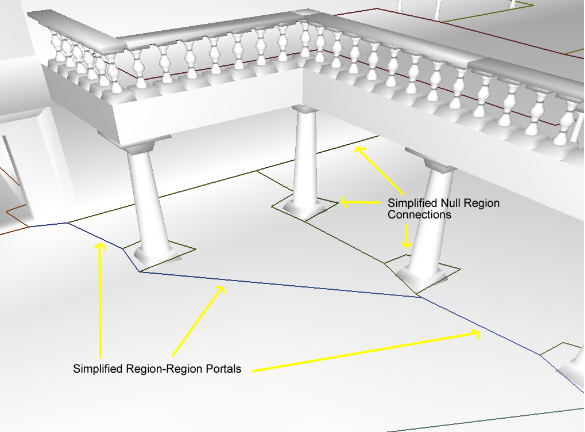 Simplified Null Region Connections

Simplified Region-Region Portals