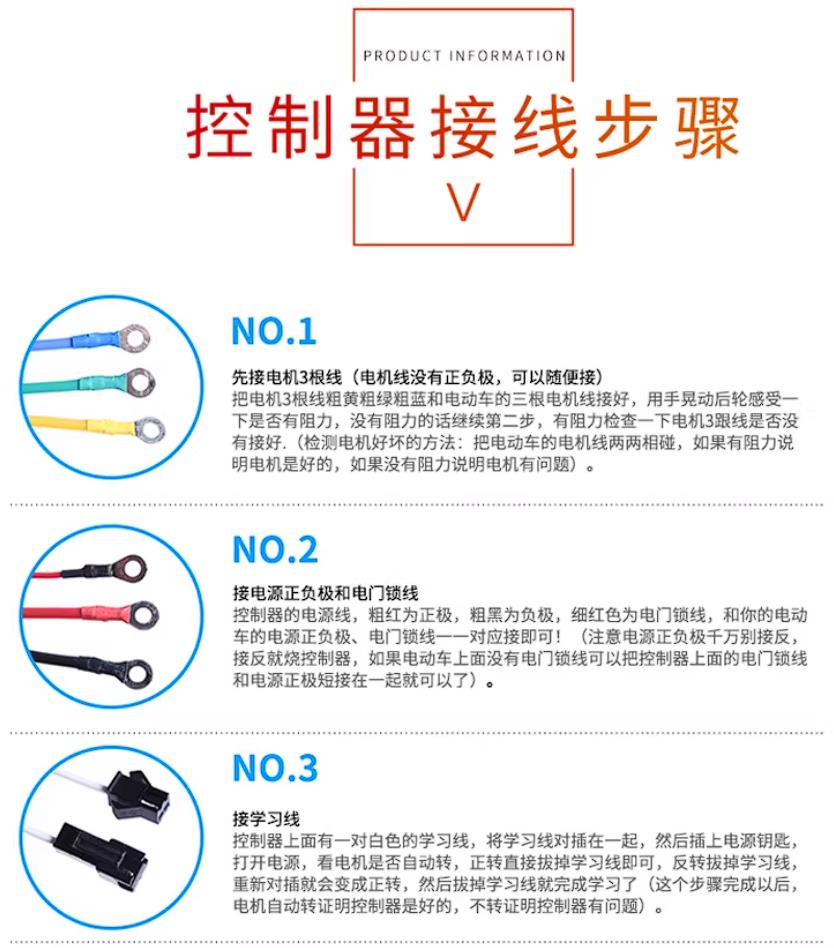 PRODUCT INFORMATION

控制器接线步骤

V

NO.1

先接电机3根线（电机线没有正负极，可以随便接）
把电机3根线粗黄粗绿粗蓝和电动车的三根电机线接好，用手晃动后轮感受一下是否有阻力，没有阻力的话继续第二步，有阻力检查一下电机3跟线是否没有接好.（检测电机好坏的方法：把电动车的电机线两两相碰，如果有阻力说明电机是好的，如果没有阻力说明电机有问题）。

NO.2

接电源正负极和电门锁线
控制器的电源线，粗红为正极，粗黑为负极，细红色为电门锁线，和你的电动车的电源正负极、电门锁线一一对应接即可！（注意电源正负极千万别接反，接反就烧控制器，如果电动车上面没有电门锁线可以把控制器上面的电门锁线和电源正极短接在一起就可以了）。

NO.3

接学习线
控制器上面有一对白色的学习线，将学习线对插在一起，然后插上电源钥匙，打开电源，看电机是否自动转，正转直接拔掉学习线即可，反转拔掉学习线，重新对插就会变成正转，然后拔掉学习线就完成学习了（这个步骤完成以后，电机自动转证明控制器是好的，不转证明控制器有问题）。