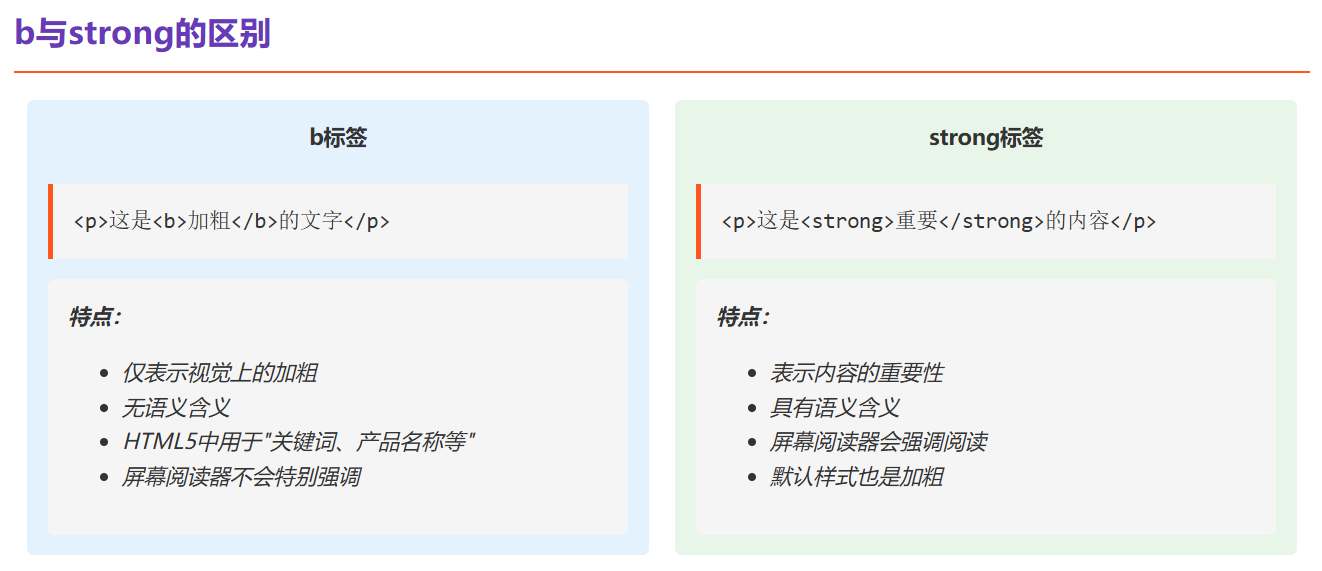 b与strong的区别

b标签

<p>这是<b>加粗</b>的文字</p>

特点:

- 仅表示视觉上的加粗
- 无语义含义
- HTML5中用于"关键词、产品名称等"
- 屏幕阅读器不会特别强调

strong标签

<p>这是<strong>重要</strong>的内容</p>

特点:

- 表示内容的重要性
- 具有语义含义
- 屏幕阅读器会强调阅读
- 默认样式也是加粗