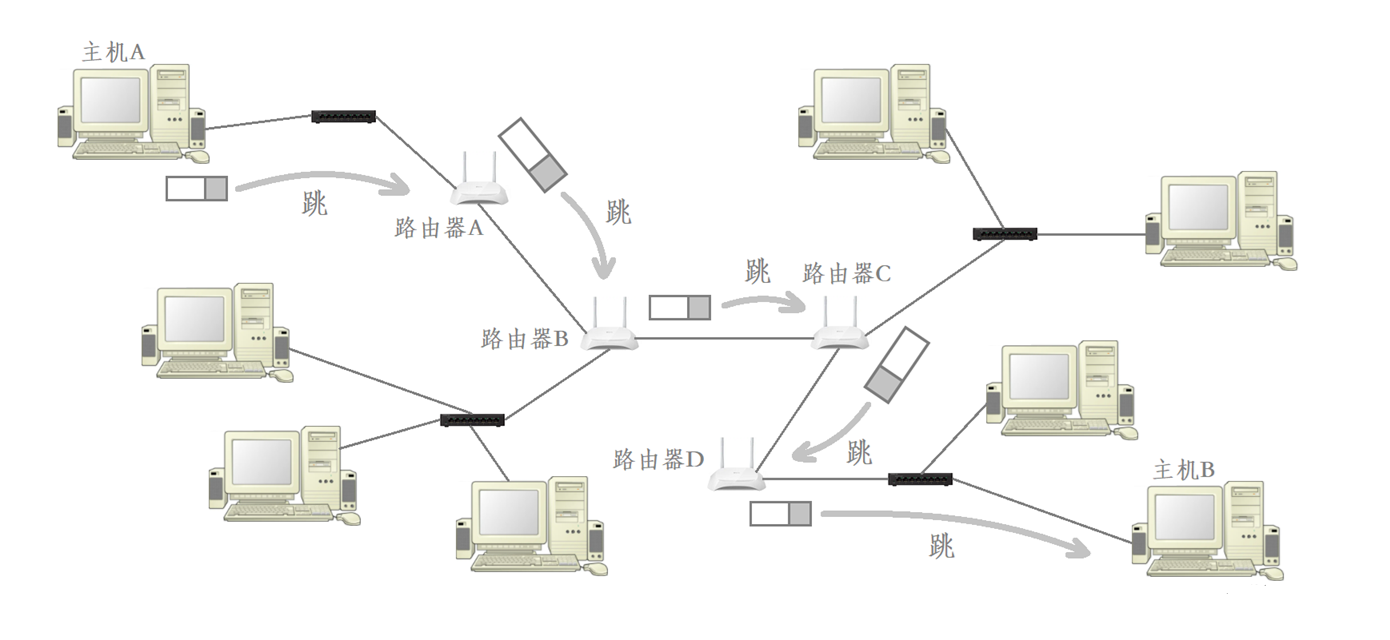 主机A

跳

路由器A

跳

路由器B

跳

路由器C

跳

路由器D

主机B

跳