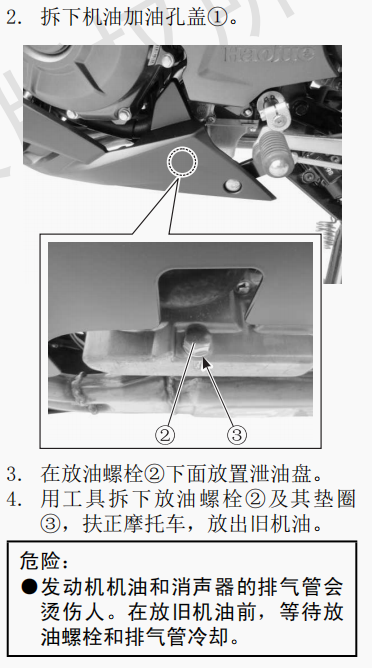 2. 拆下机油加油孔盖①。

②

③

3. 在放油螺栓②下面放置泄油盘。
4. 用工具拆下放油螺栓②及其垫圈③，扶正摩托车，放出旧机油。

危险：
●发动机机油和消声器的排气管会烫伤人。在放旧机油前，等待放油螺栓和排气管冷却。