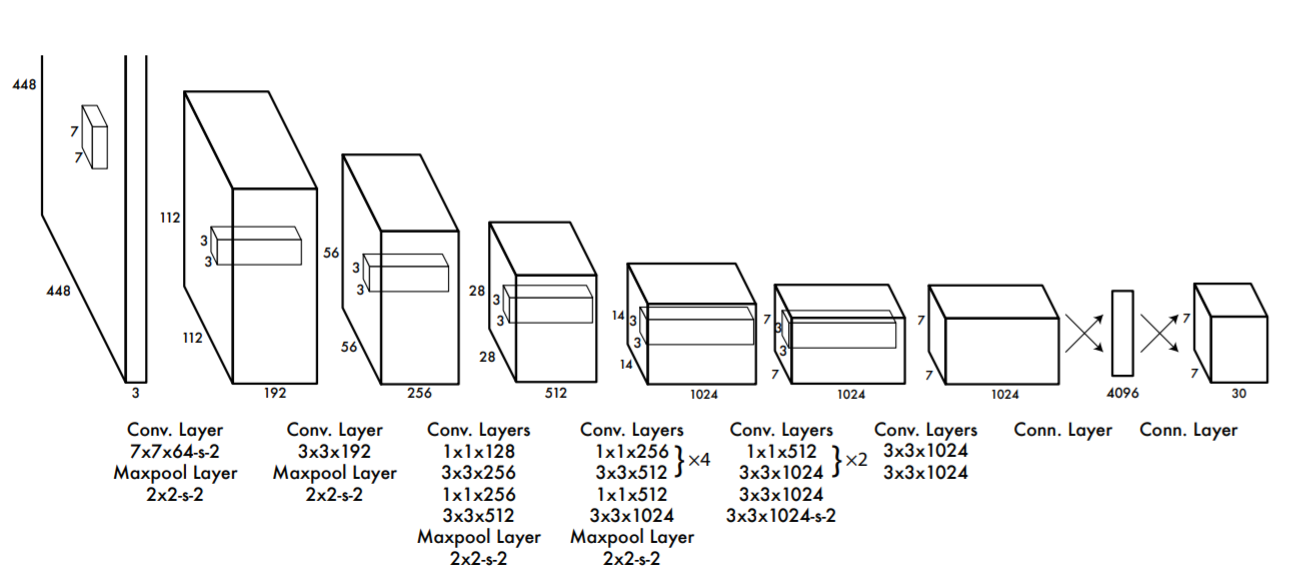 448
7
7
448
3
112
3
3
112
192
56
3
3
56
256
28
3
3
28
512
14
3
3
14
1024
7
3
3
7
1024
7
7
1024
4096
7
7
30

Conv. Layer
7x7x64-s-2
Maxpool Layer
2x2-s-2

Conv. Layer
3x3x192
Maxpool Layer
2x2-s-2

Conv. Layers
1x1x128
3x3x256
1x1x256
3x3x512
Maxpool Layer
2x2-s-2

Conv. Layers
1x1x256
3x3x512 } ×4
1x1x512
3x3x1024
Maxpool Layer
2x2-s-2

Conv. Layers
1x1x512
3x3x1024 } ×2
3x3x1024
3x3x1024-s-2

Conv. Layers
3x3x1024
3x3x1024

Conn. Layer

Conn. Layer