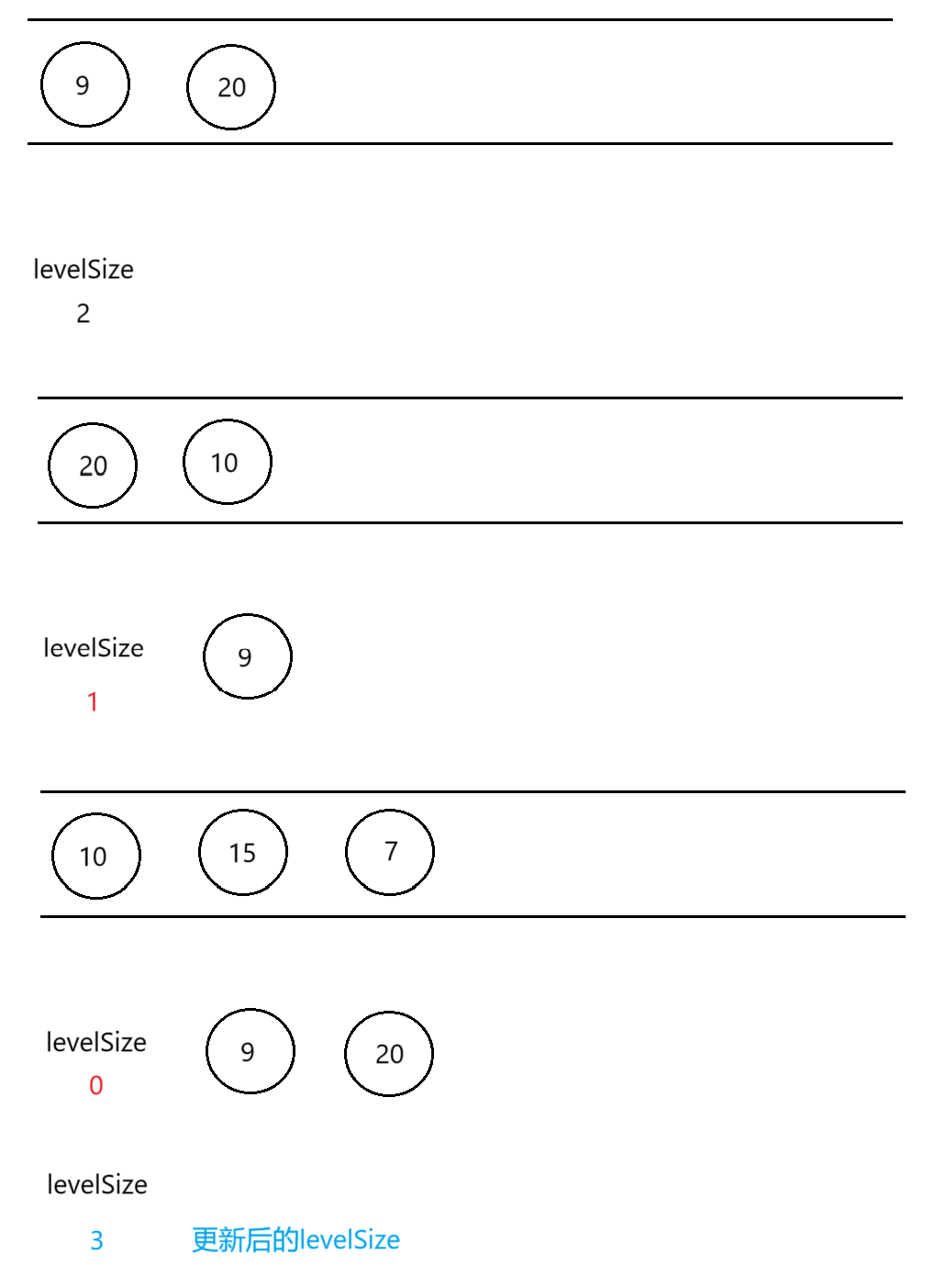 9 20

levelSize
2

20 10

levelSize
1

9

10 15 7

levelSize
0

9 20

levelSize

3 更新后的levelSize