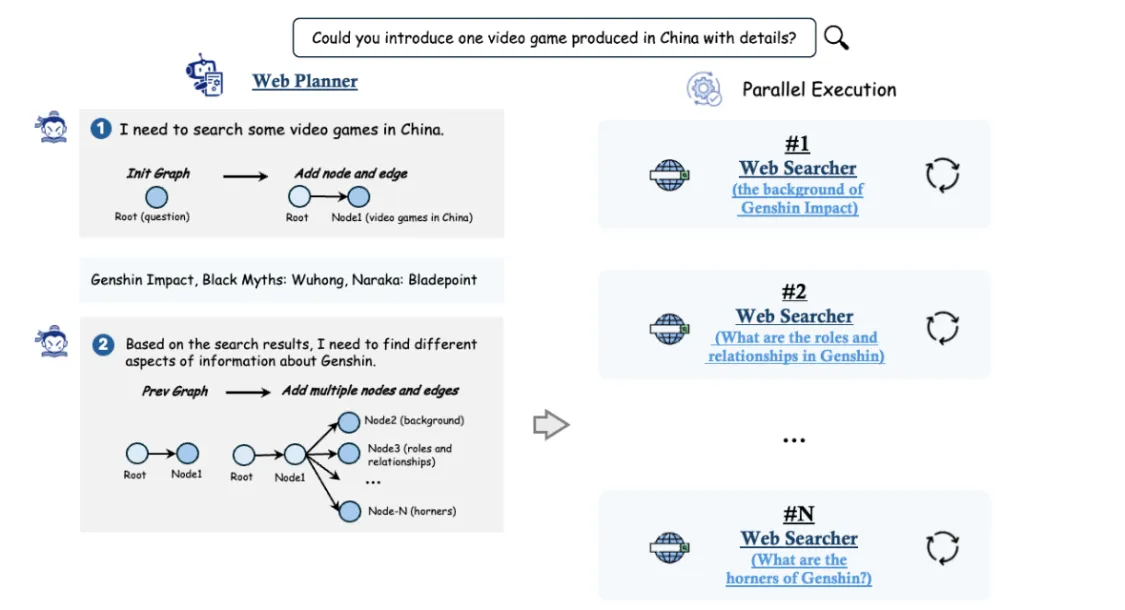 Could you introduce one video game produced in China with details?

Web Planner

1 I need to search some video games in China.

Init Graph

Add node and edge

Root (question)

Root

Node1 (video games in China)

Genshin Impact, Black Myths: Wuhong, Naraka: Bladepoint

2 Based on the search results, I need to find different aspects of information about Genshin.

Prev Graph

Add multiple nodes and edges

Root

Node1

Root

Node1

Node2 (background)

Node3 (roles and relationships)

...

Node-N (horners)

Parallel Execution

#1
Web Searcher
(the background of Genshin Impact)

#2
Web Searcher
(What are the roles and relationships in Genshin)

...

#N
Web Searcher
(What are the horners of Genshin?)