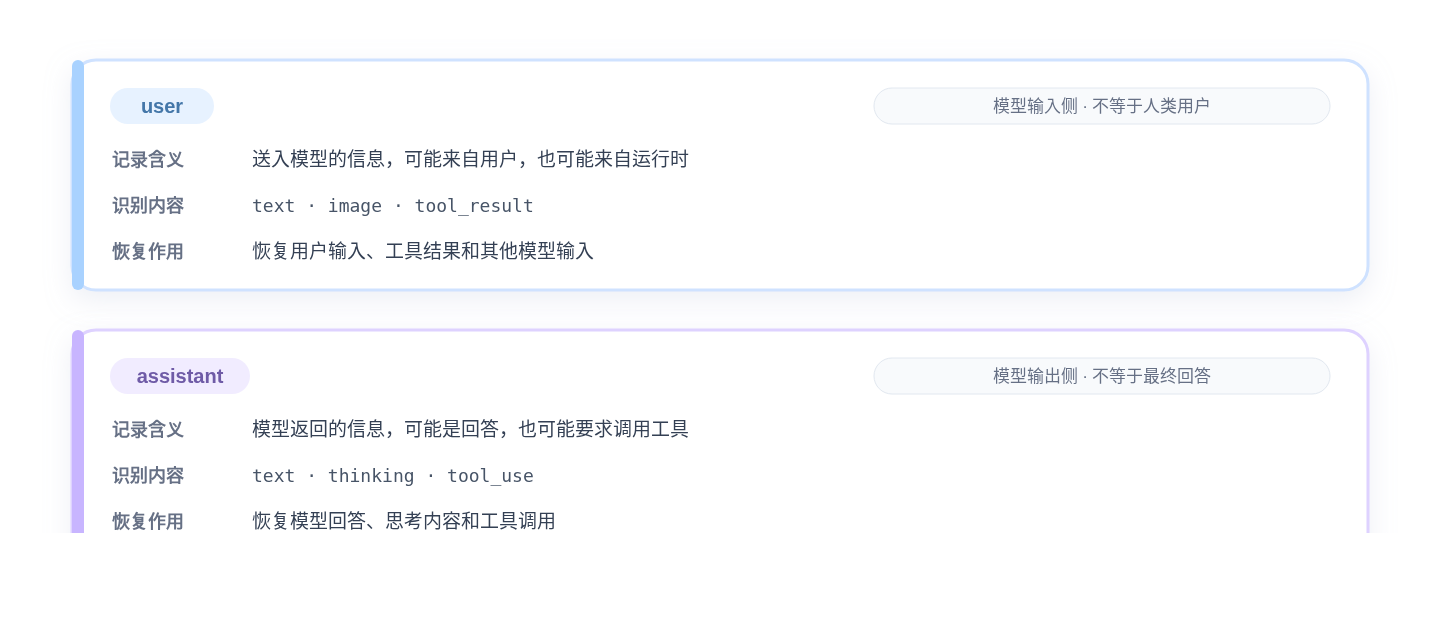 user

模型输入侧 · 不等于人类用户

记录含义　送入模型的信息，可能来自用户，也可能来自运行时

识别内容　text · image · tool_result

恢复作用　恢复用户输入、工具结果和其他模型输入

assistant

模型输出侧 · 不等于最终回答

记录含义　模型返回的信息，可能是回答，也可能要求调用工具

识别内容　text · thinking · tool_use

恢复作用　恢复模型回答、思考内容和工具调用